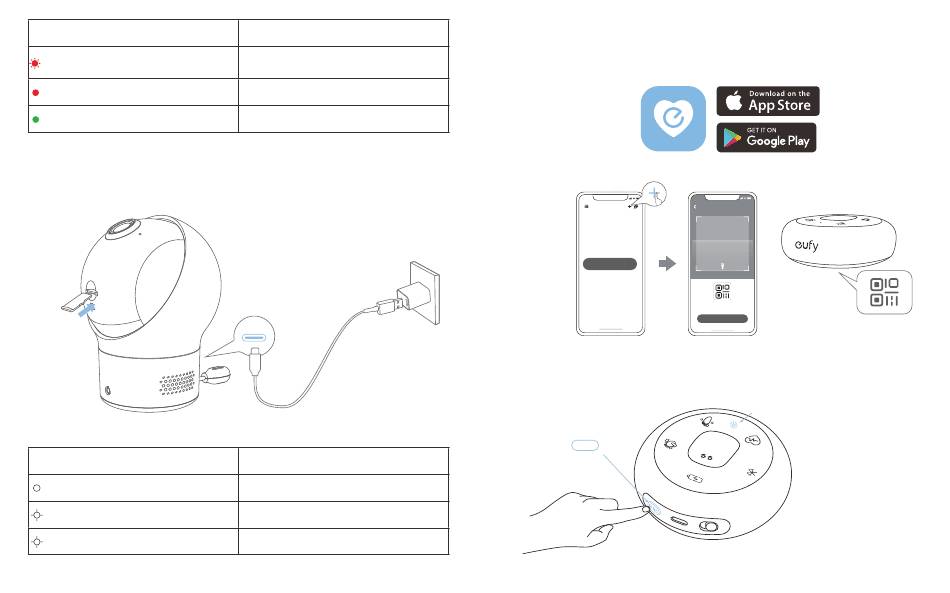 Download on the
App Store

GET IT ON
Google Play

eufy