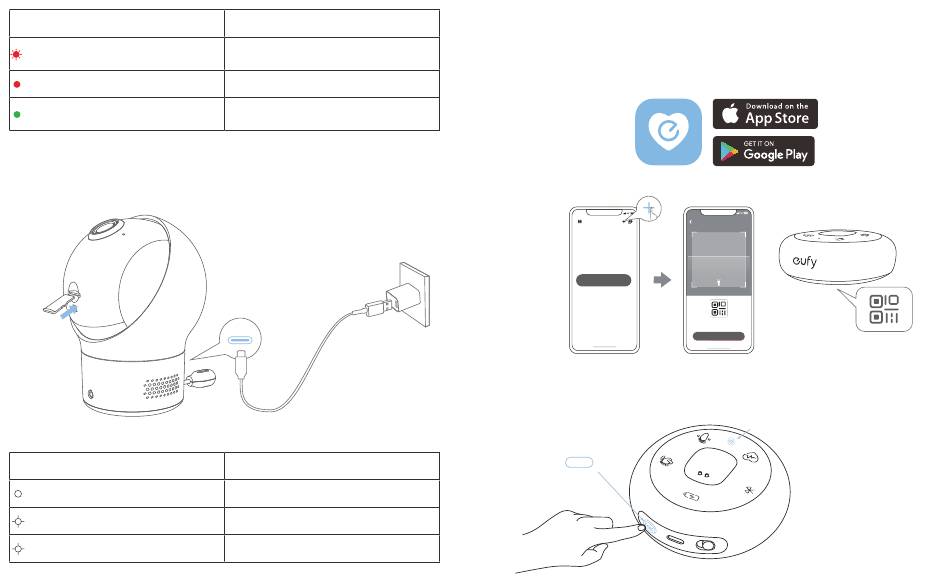 Download on the
App Store

GET IT ON
Google Play

eufy