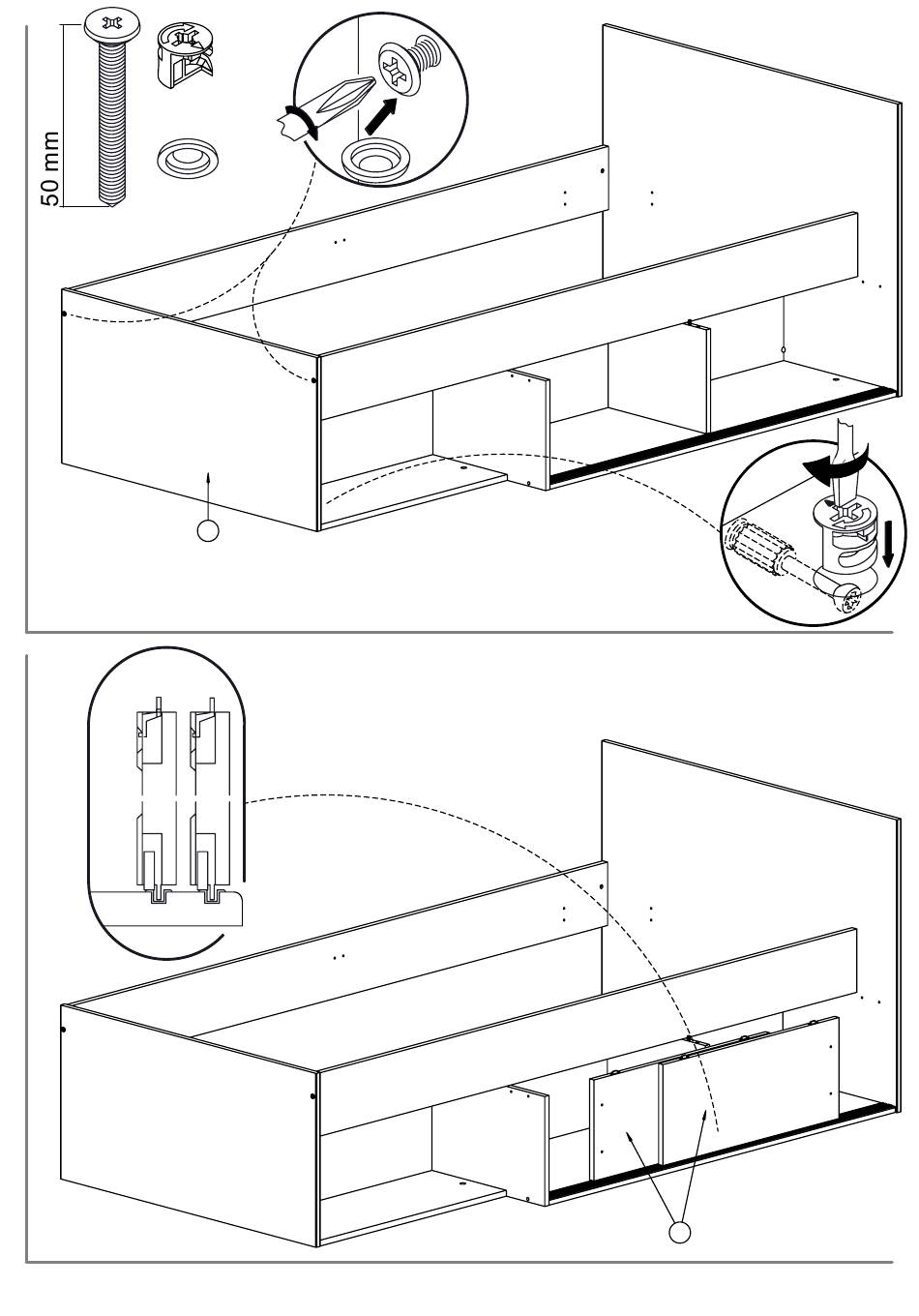 50 mm