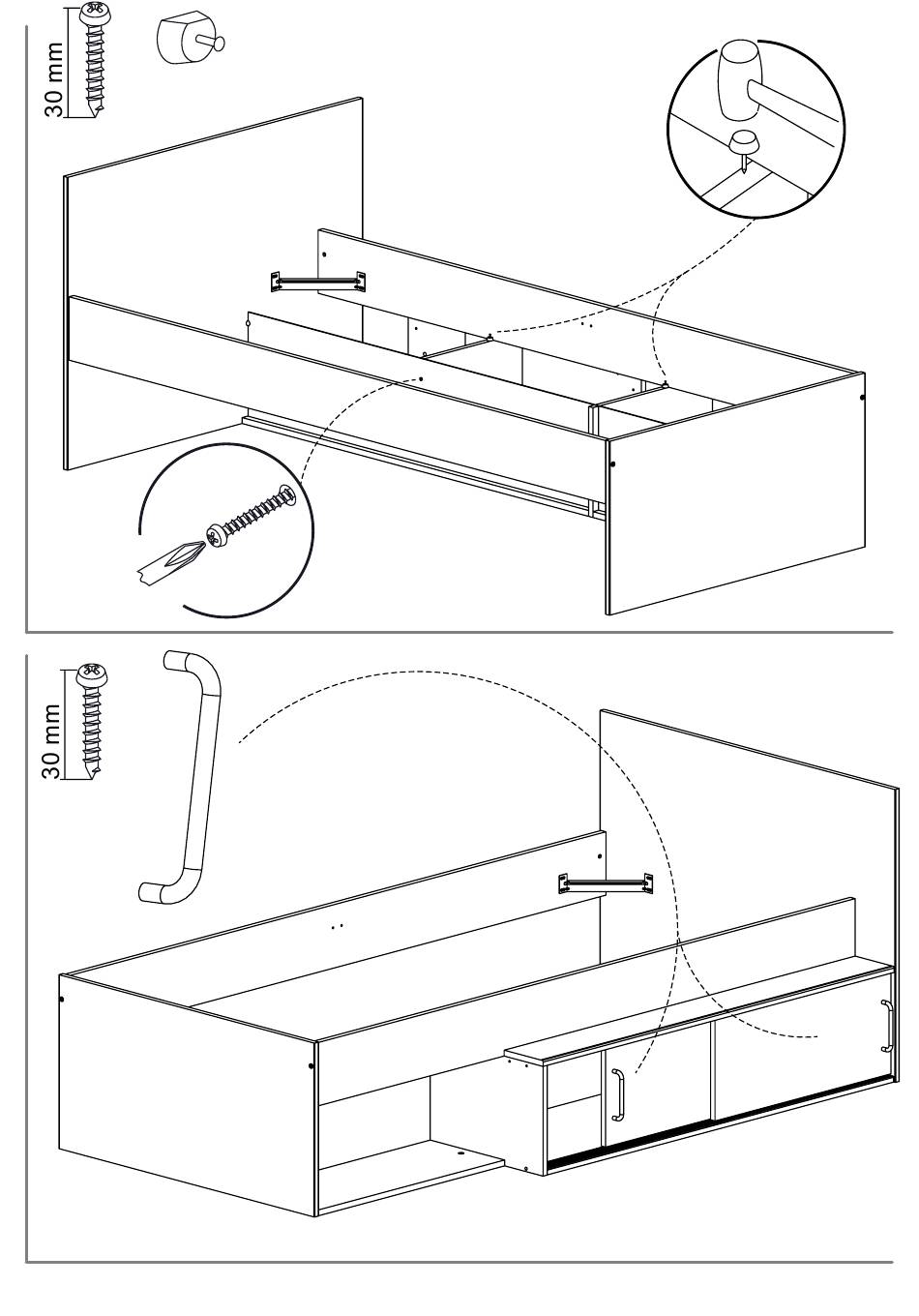 30 mm

30 mm