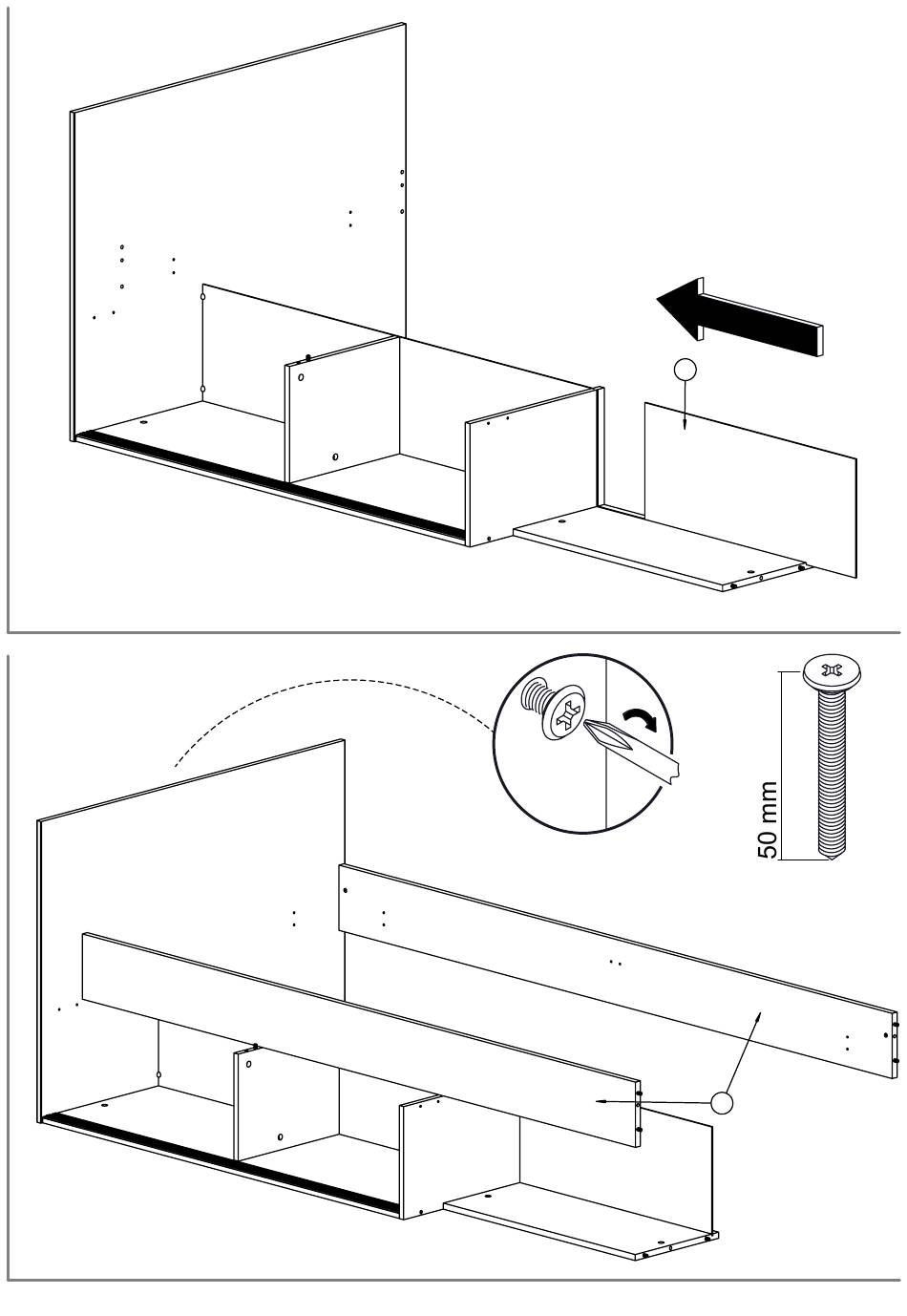 50 mm