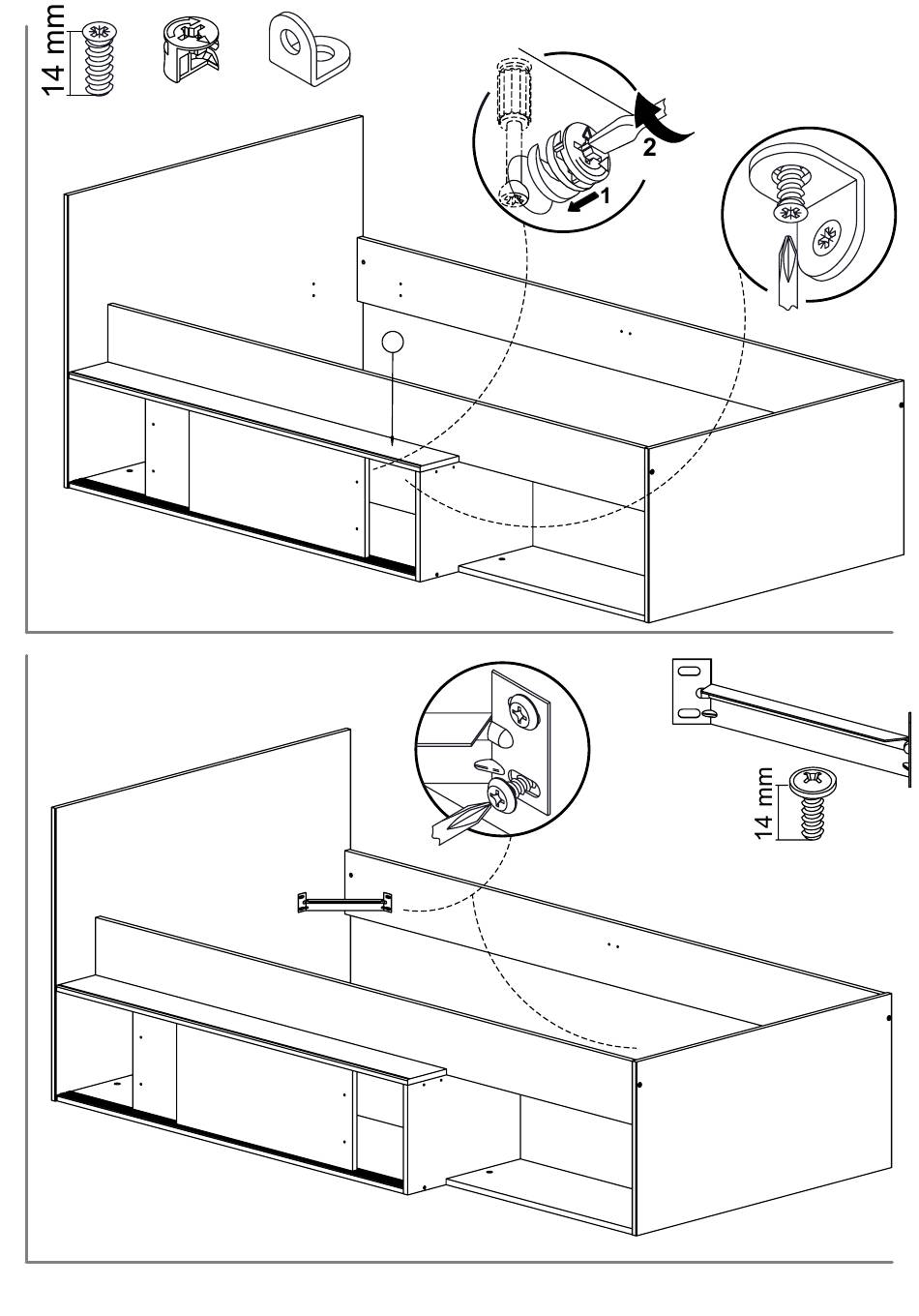 14 mm

2

1

14 mm