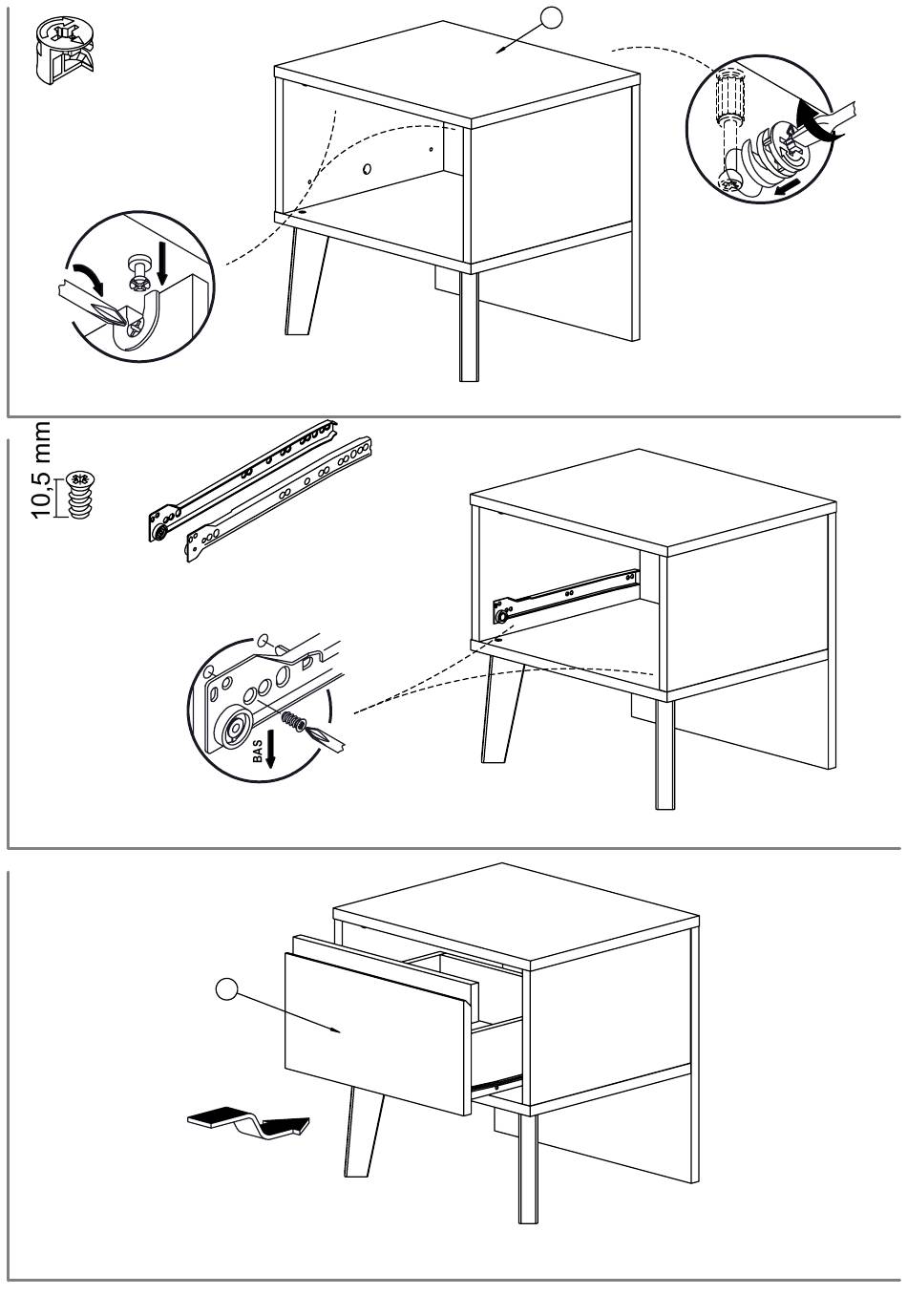 10,5 mm

BAS