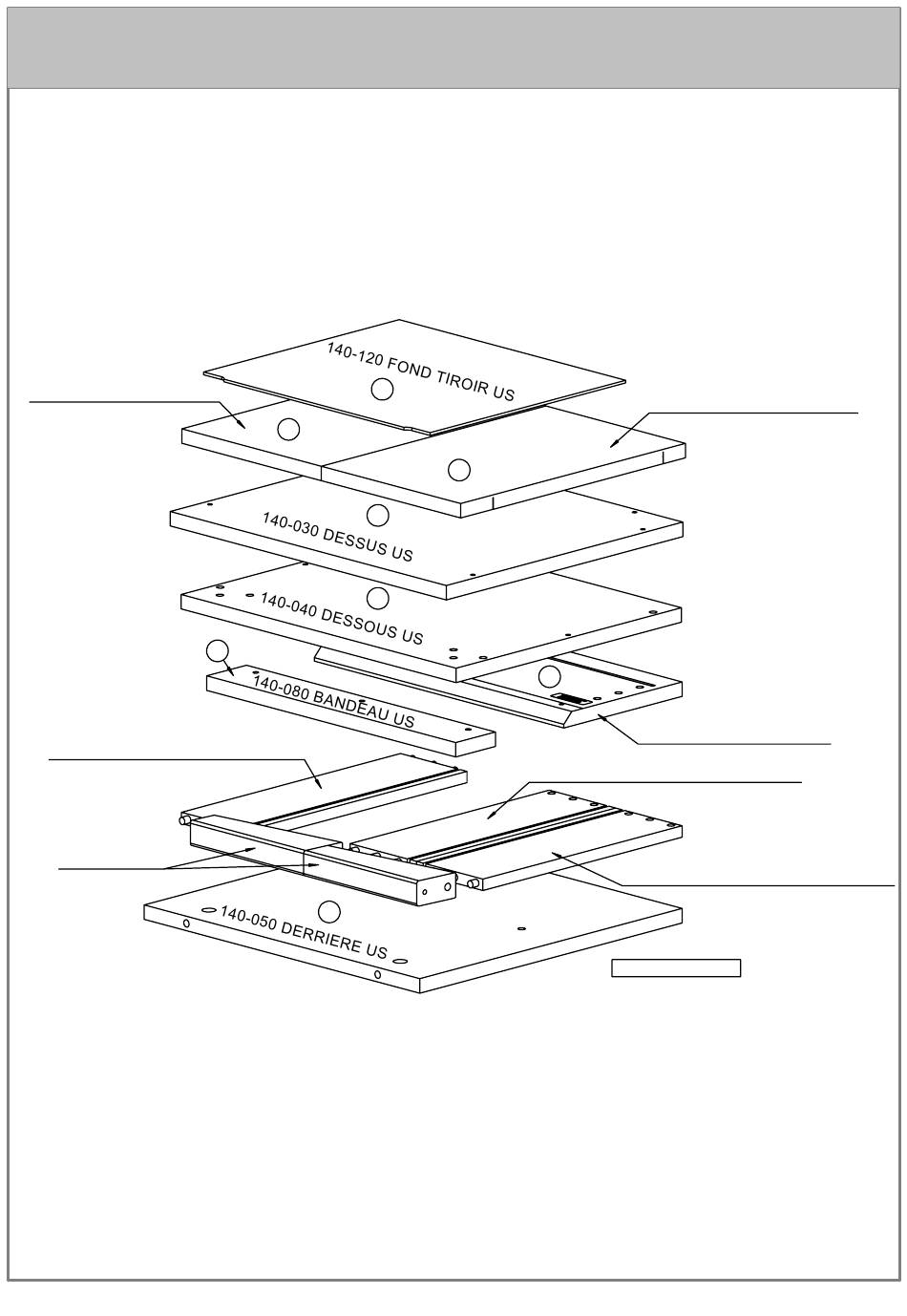 140-120 FOND TIROIR US

140-030 DESSUS US

140-040 DESSOUS US

140-080 BANDEAU US

140-050 DERRIERE US