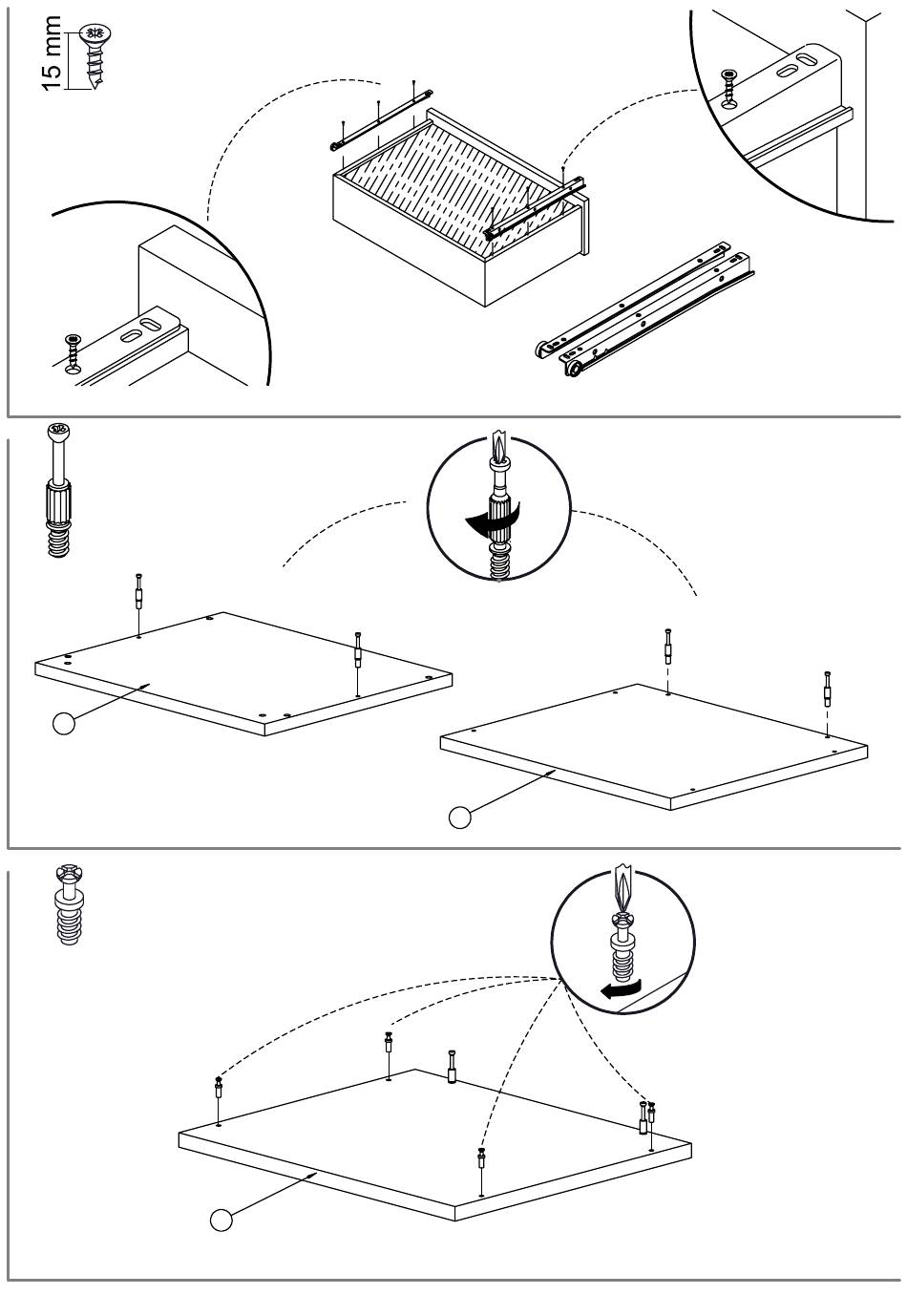 15 mm