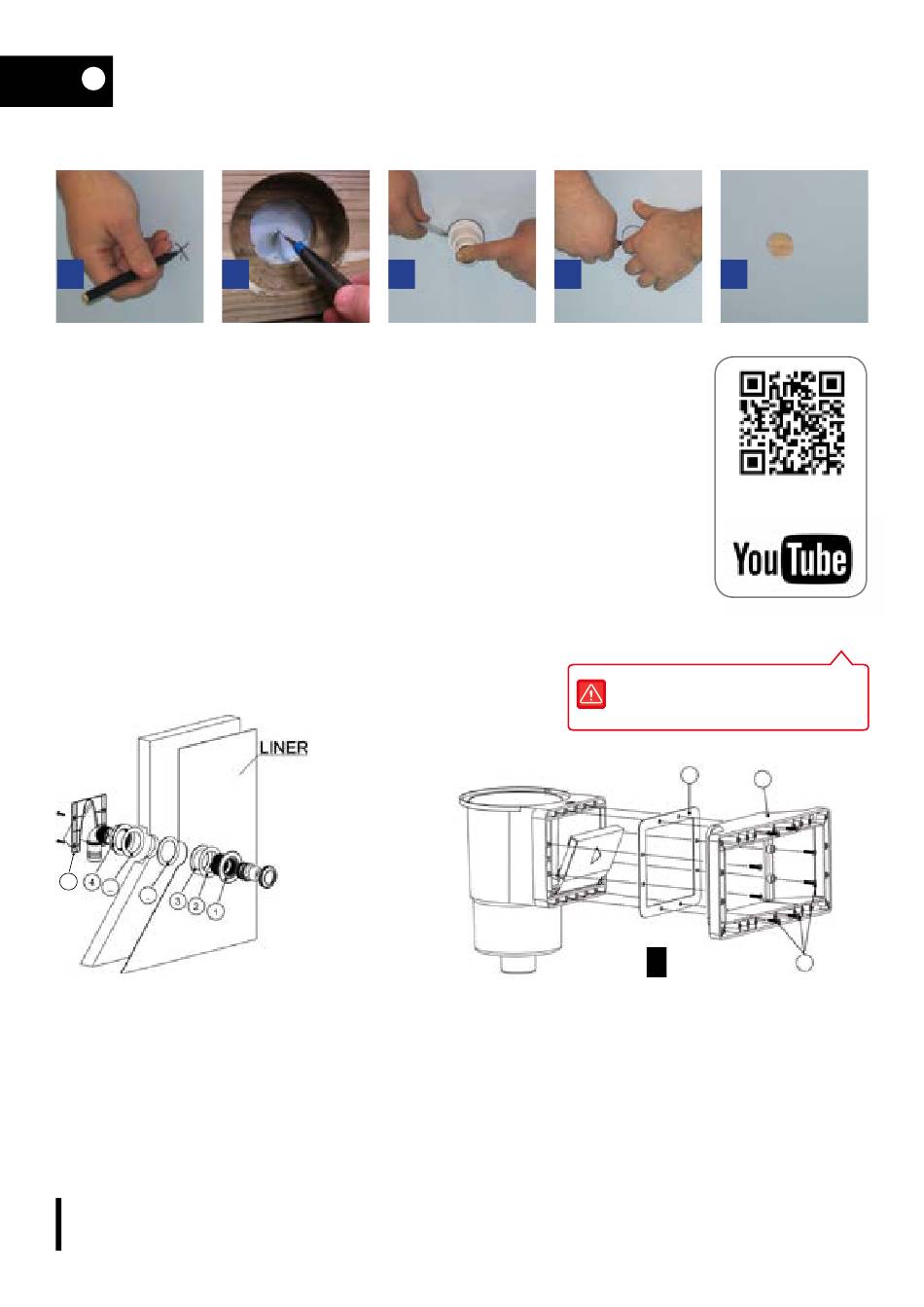 YouTube

LINER

4

3
2
1