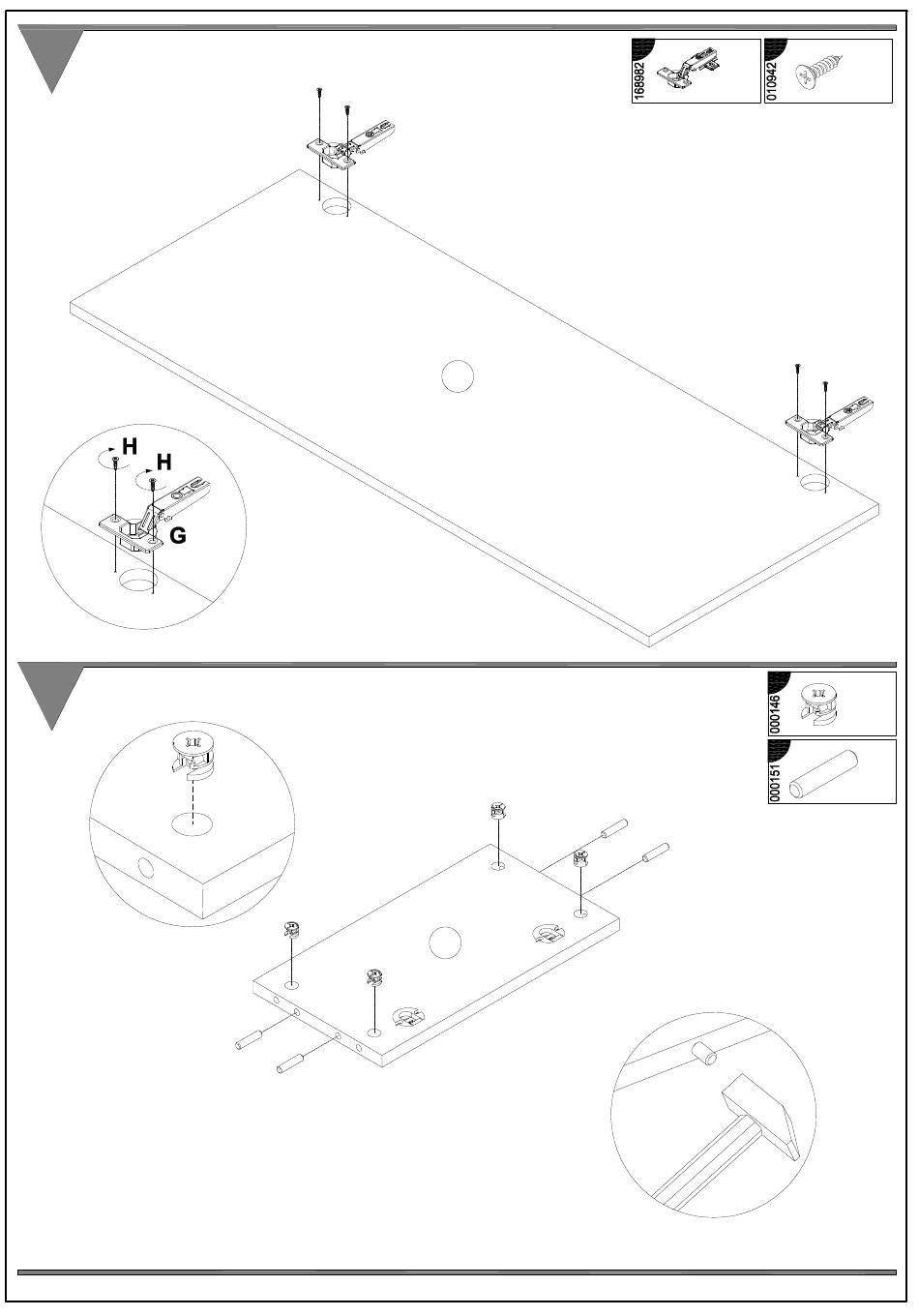 168982

010942

H

H

G

000146

000151