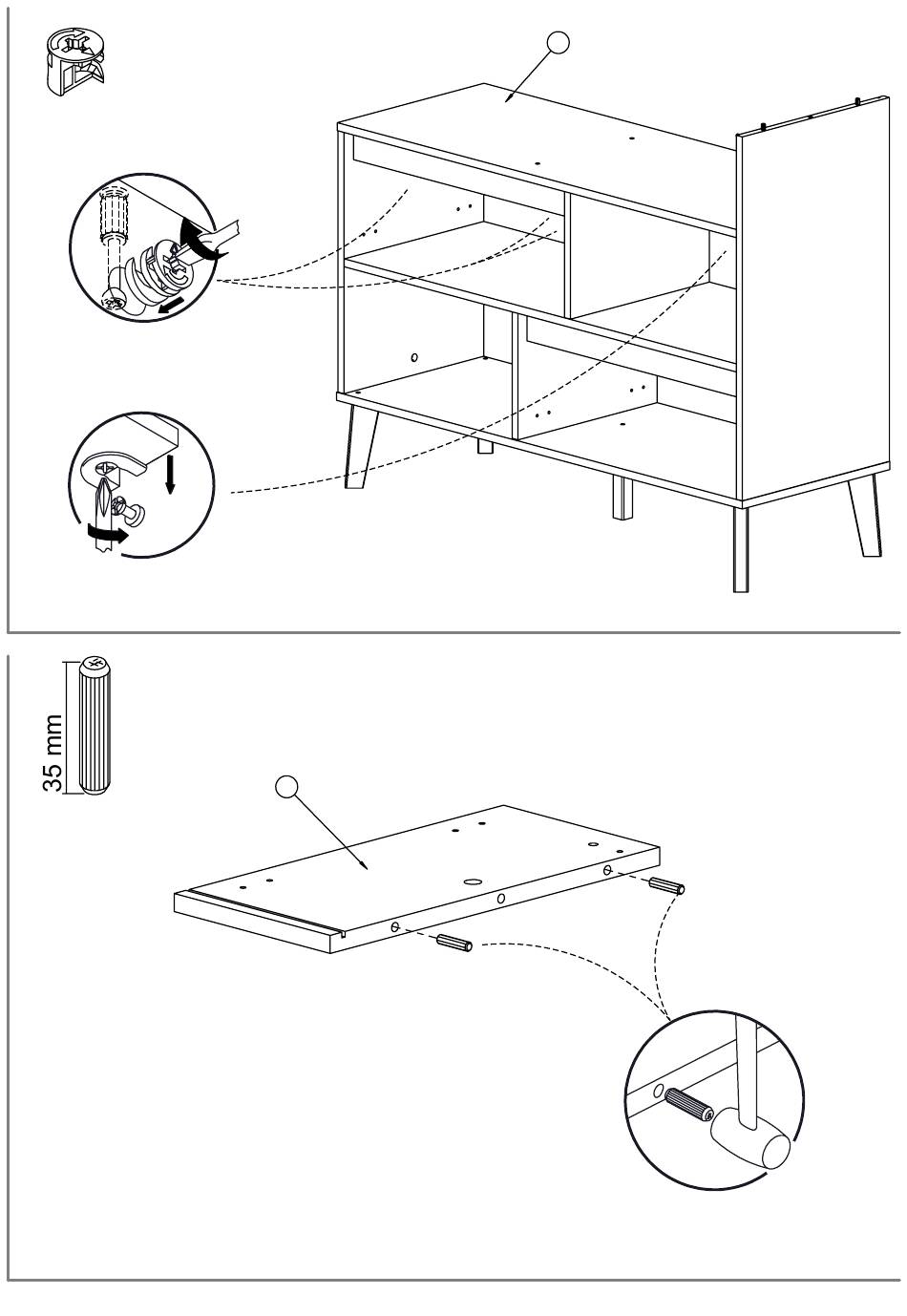 35 mm