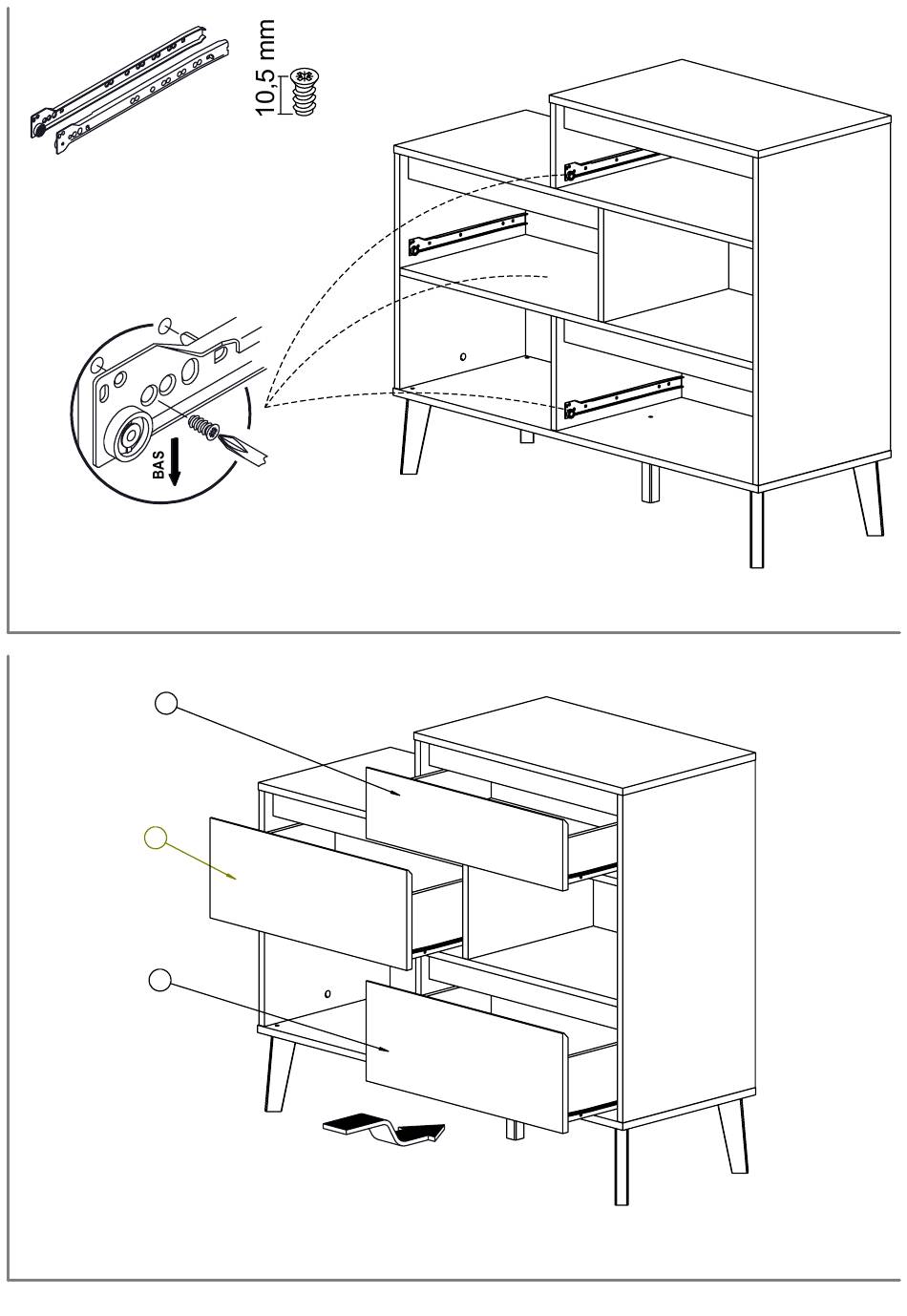 10,5 mm

BAS