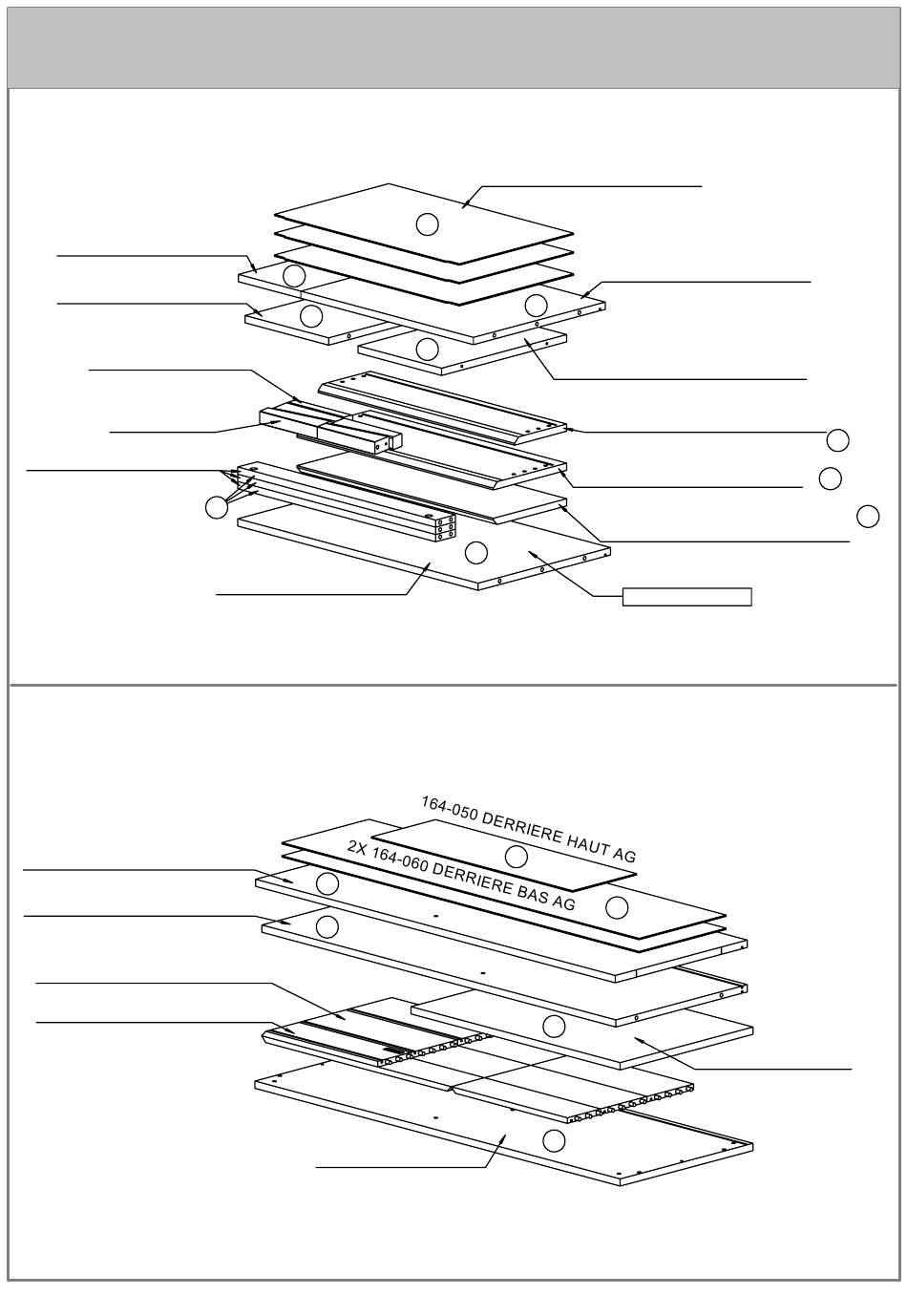 164-050 DERRIERE HAUT AG
2X 164-060 DERRIERE BAS AG