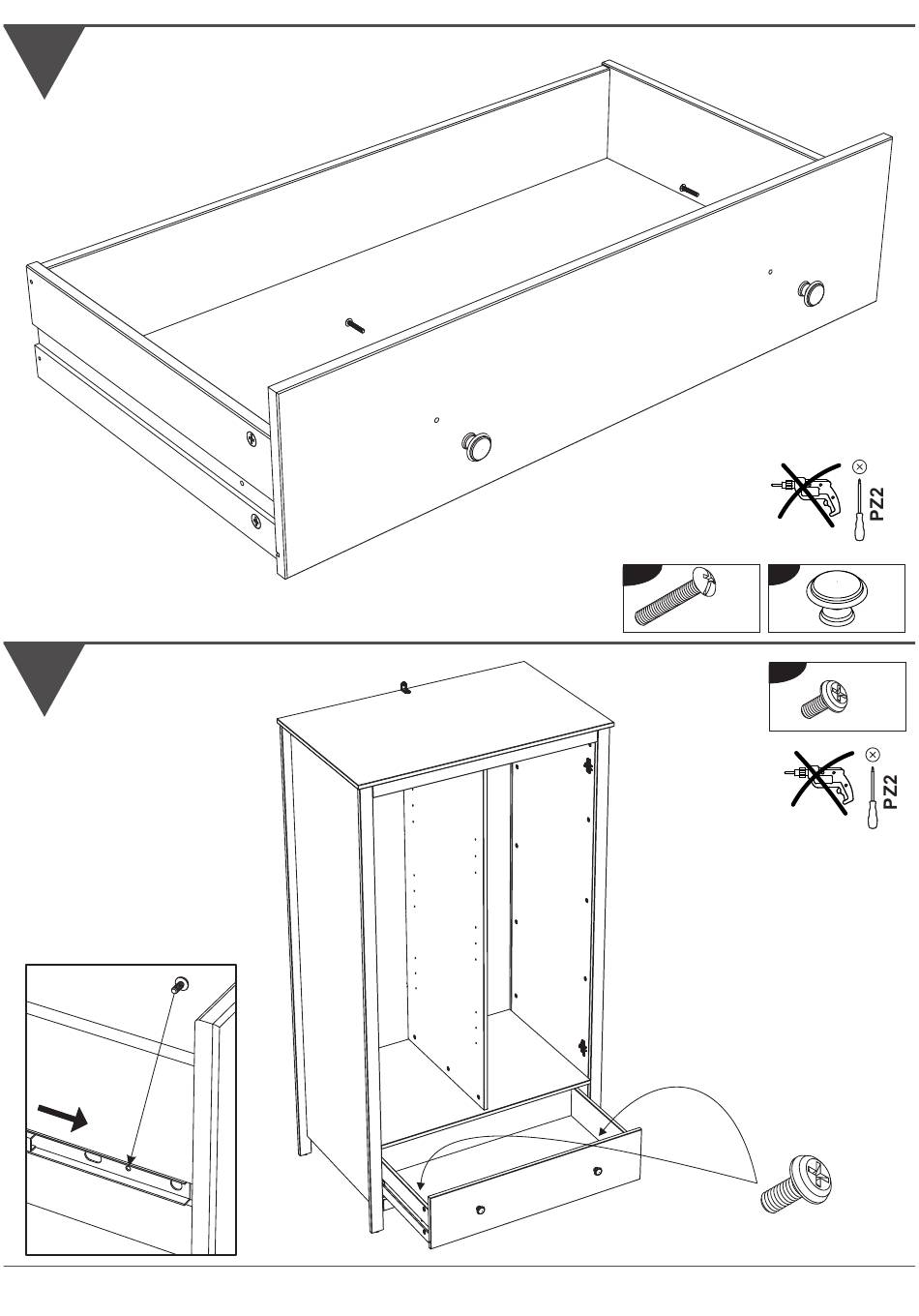 PZ2

PZ2