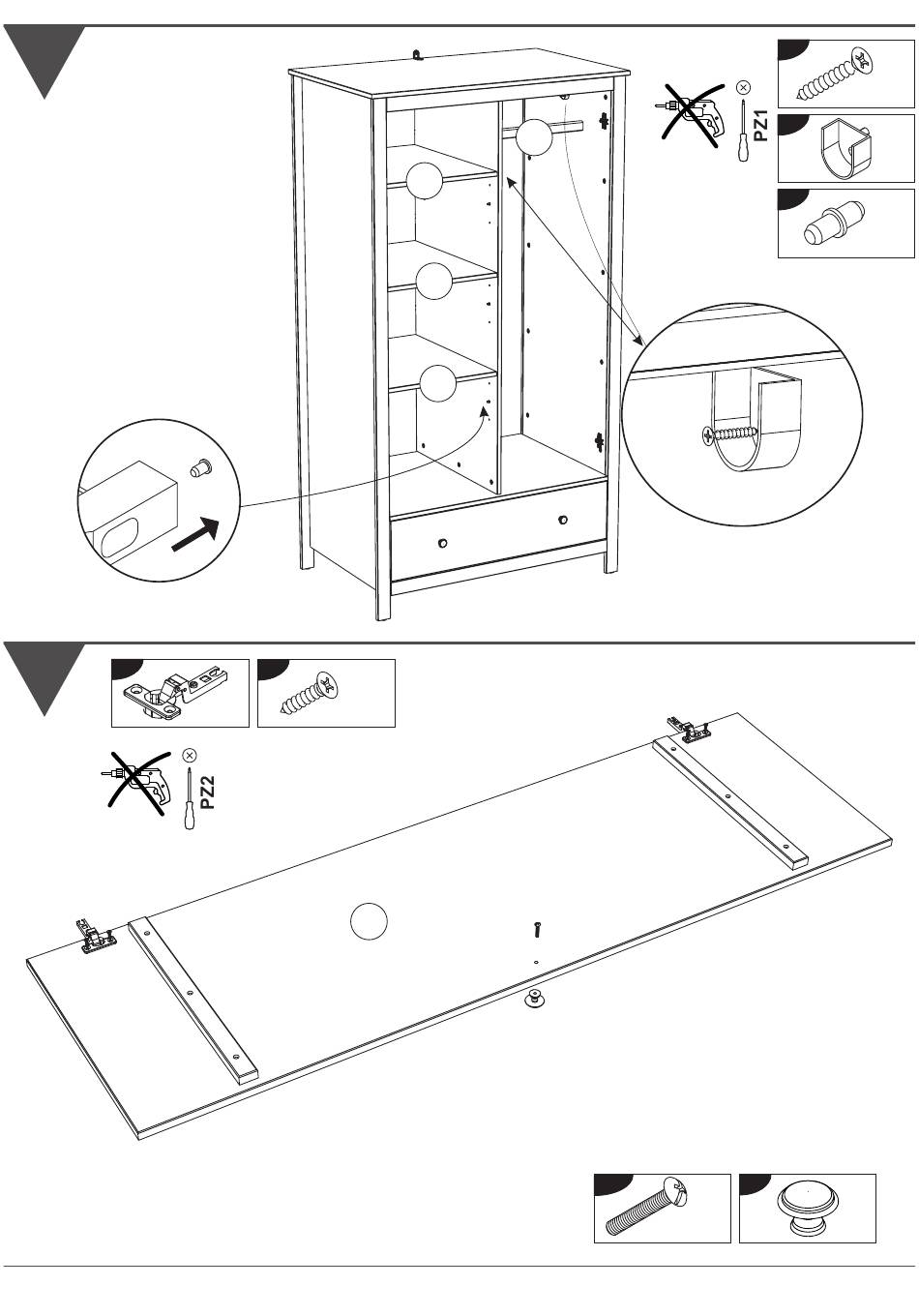 PZ1

PZ2