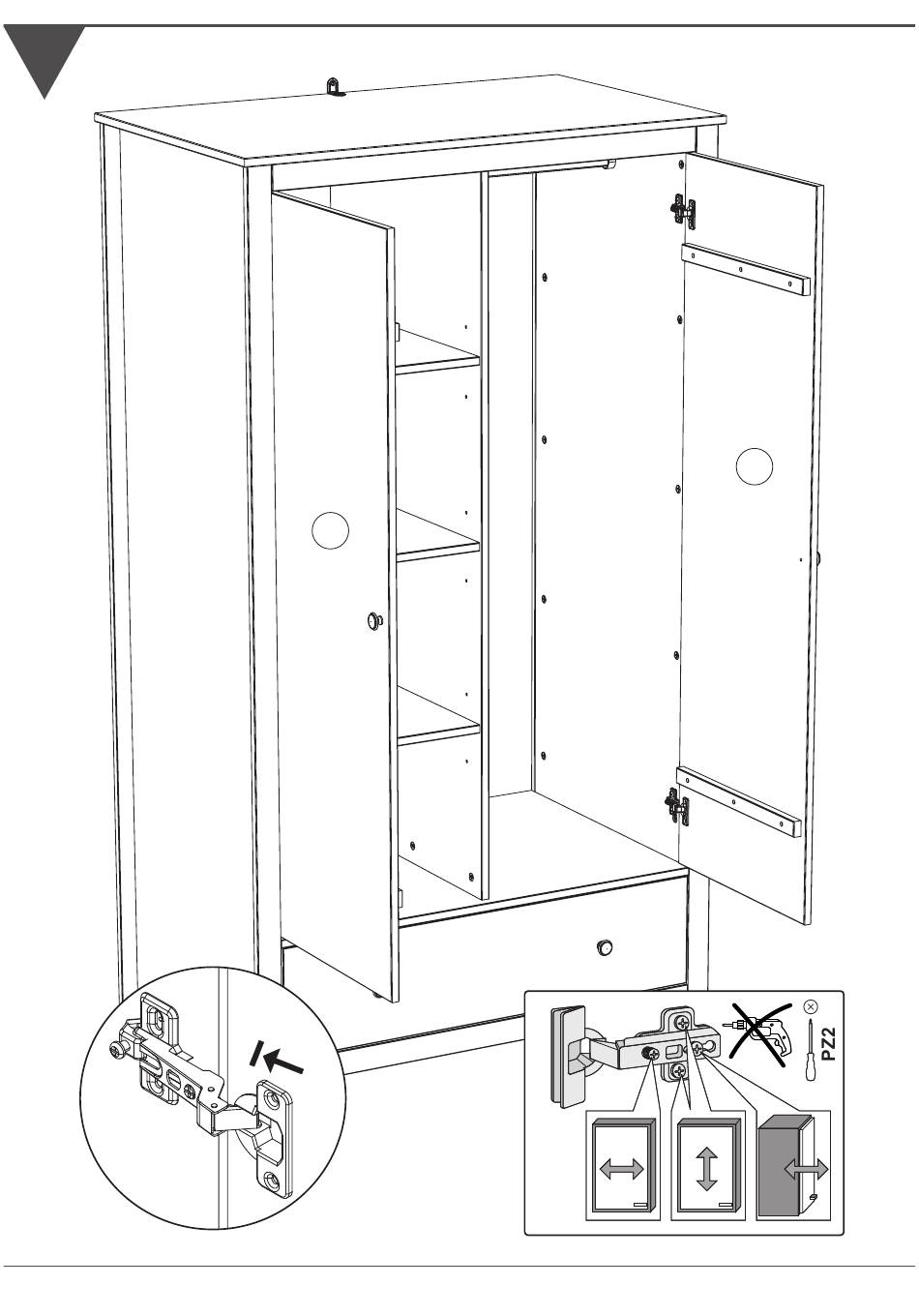 PZ2