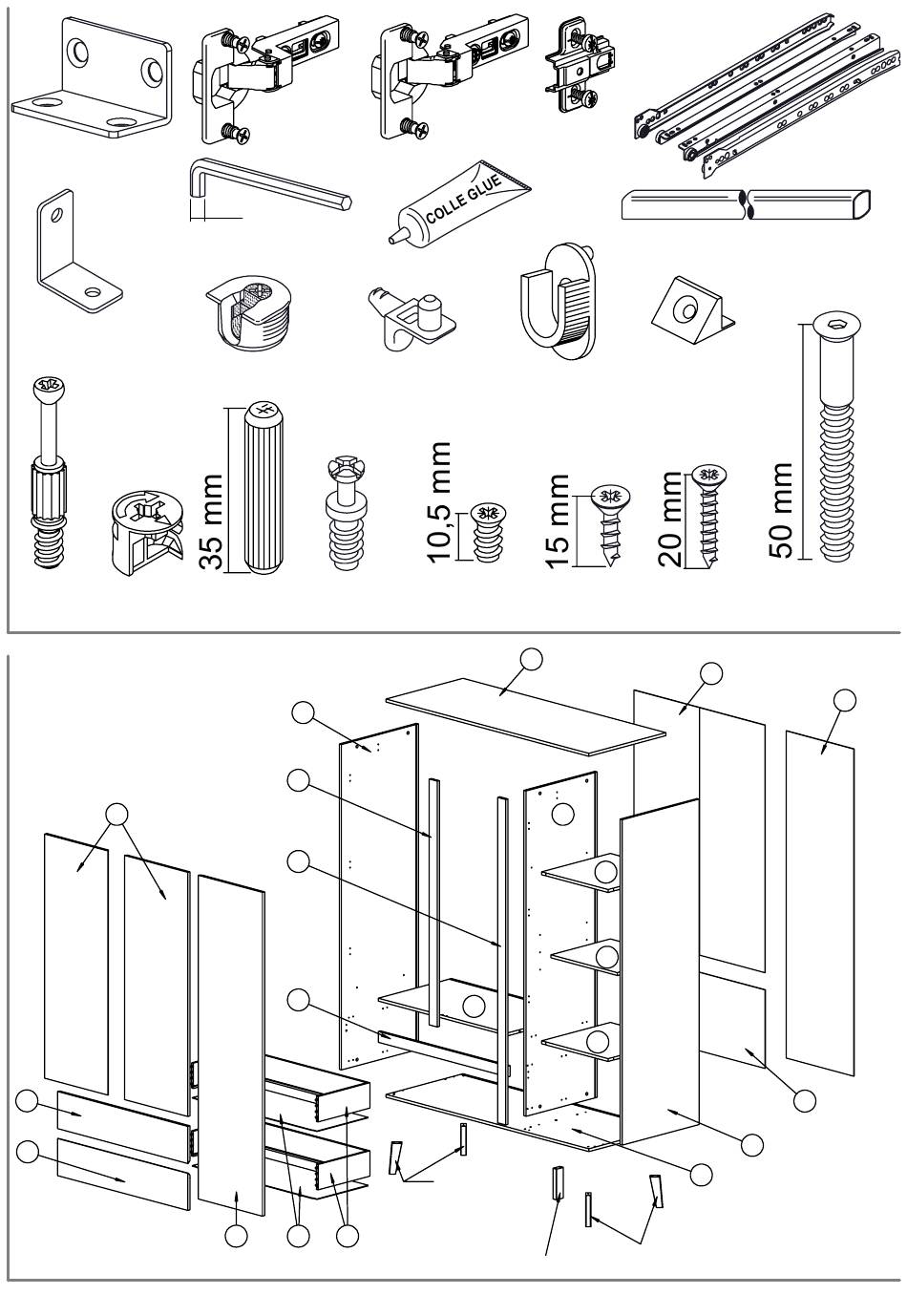 COLLE GLUE

35 mm

10,5 mm

15 mm

20 mm

50 mm