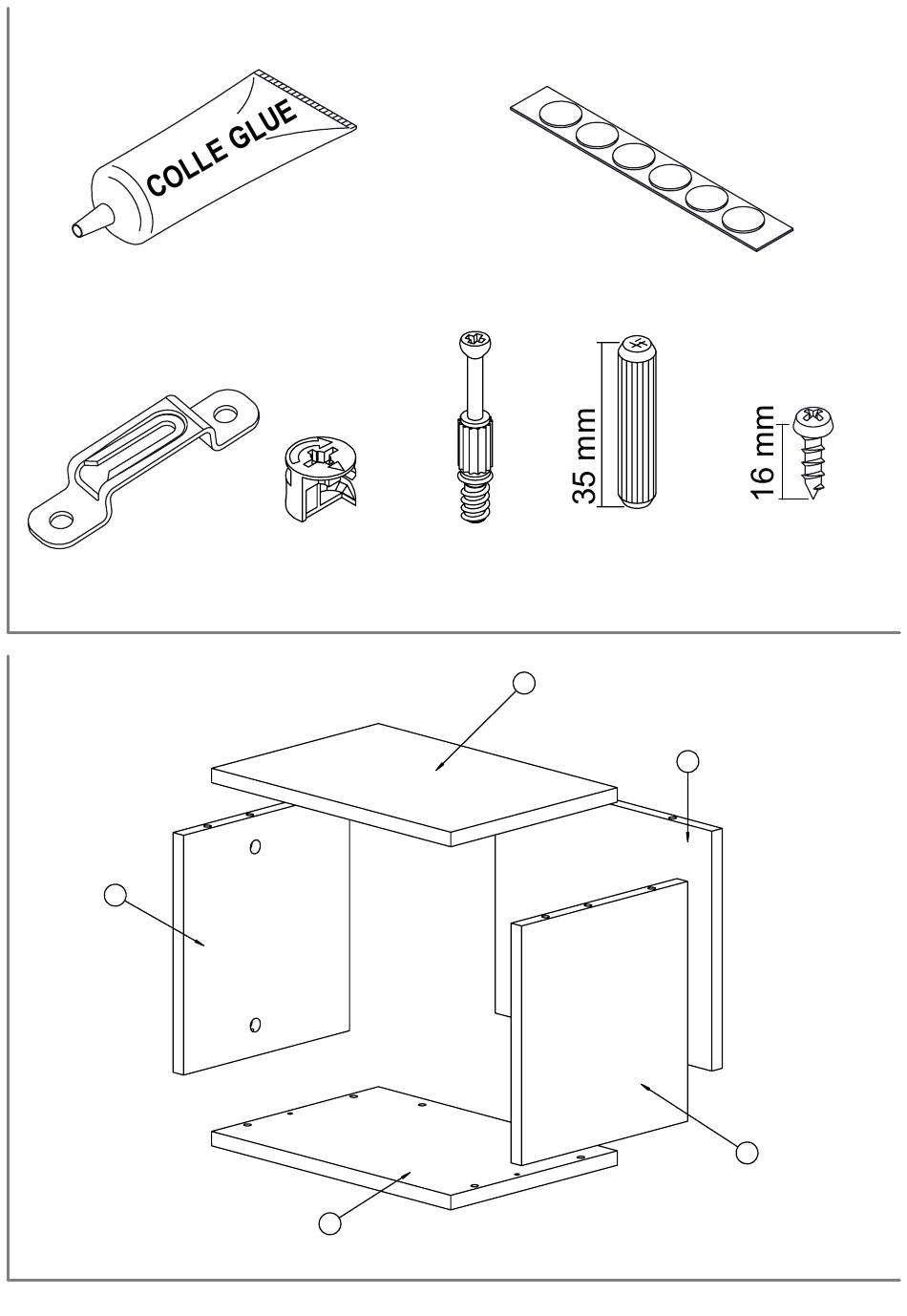 COLLE GLUE

35 mm

16 mm