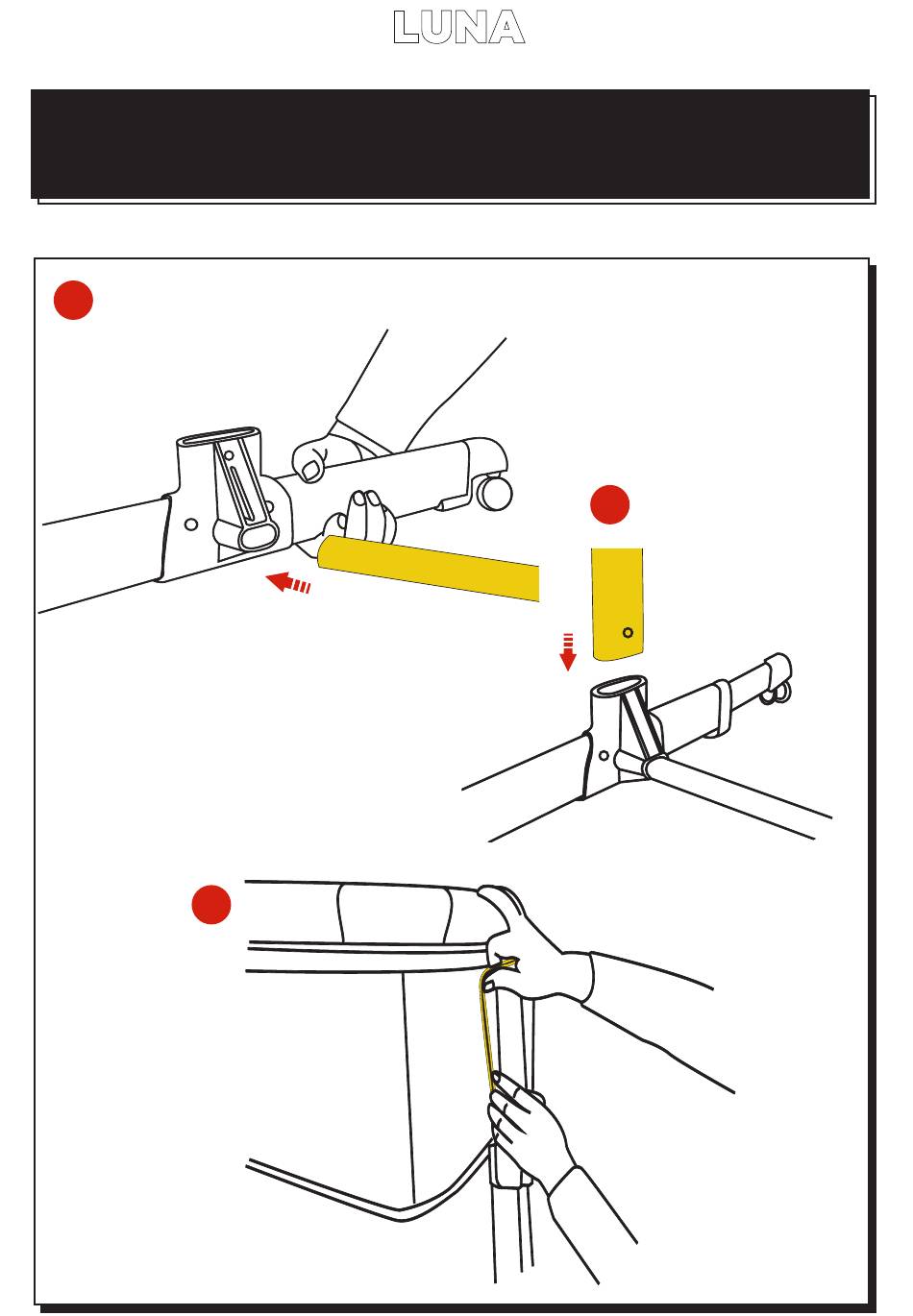 LUNA