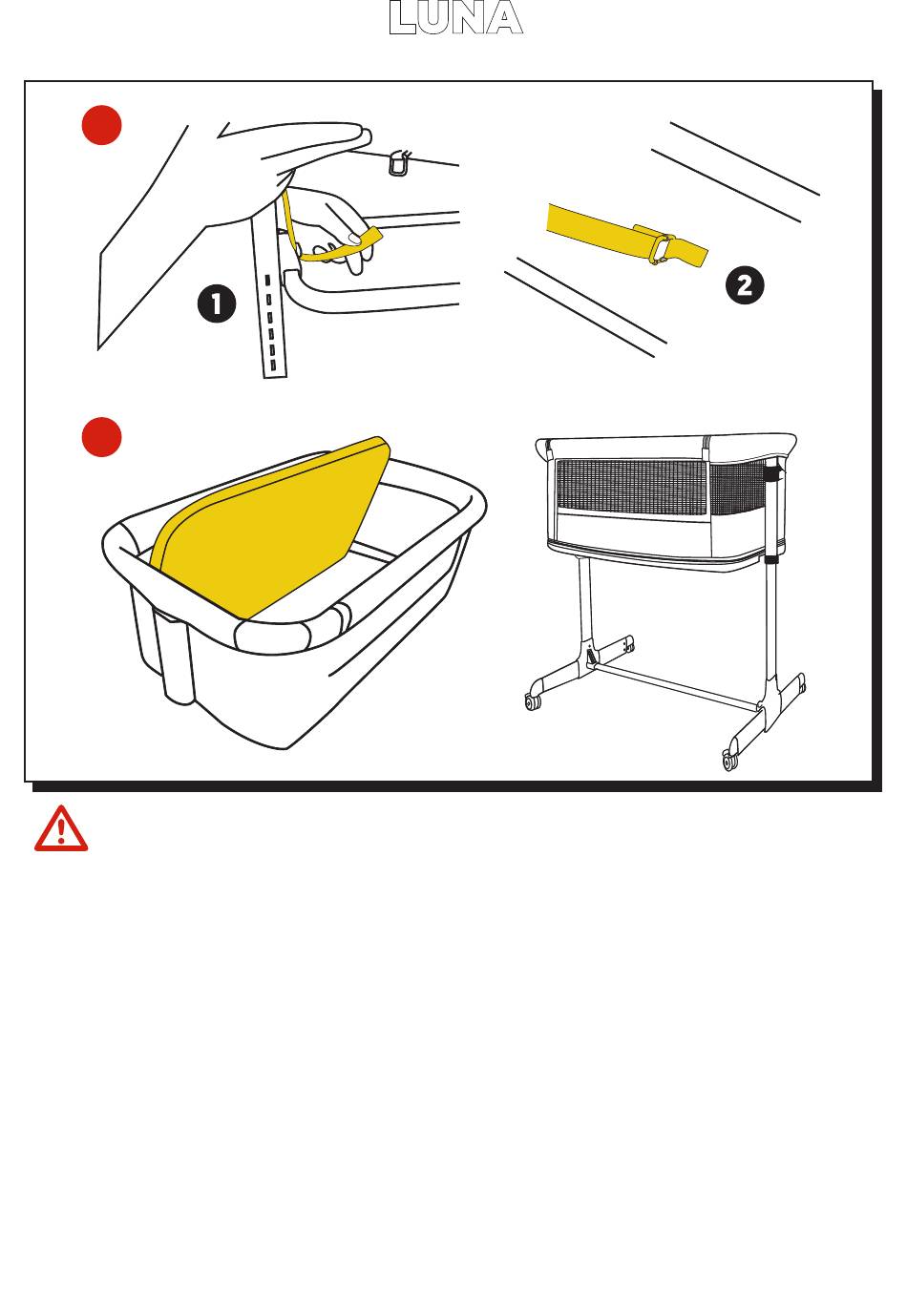 LUNA

1

2