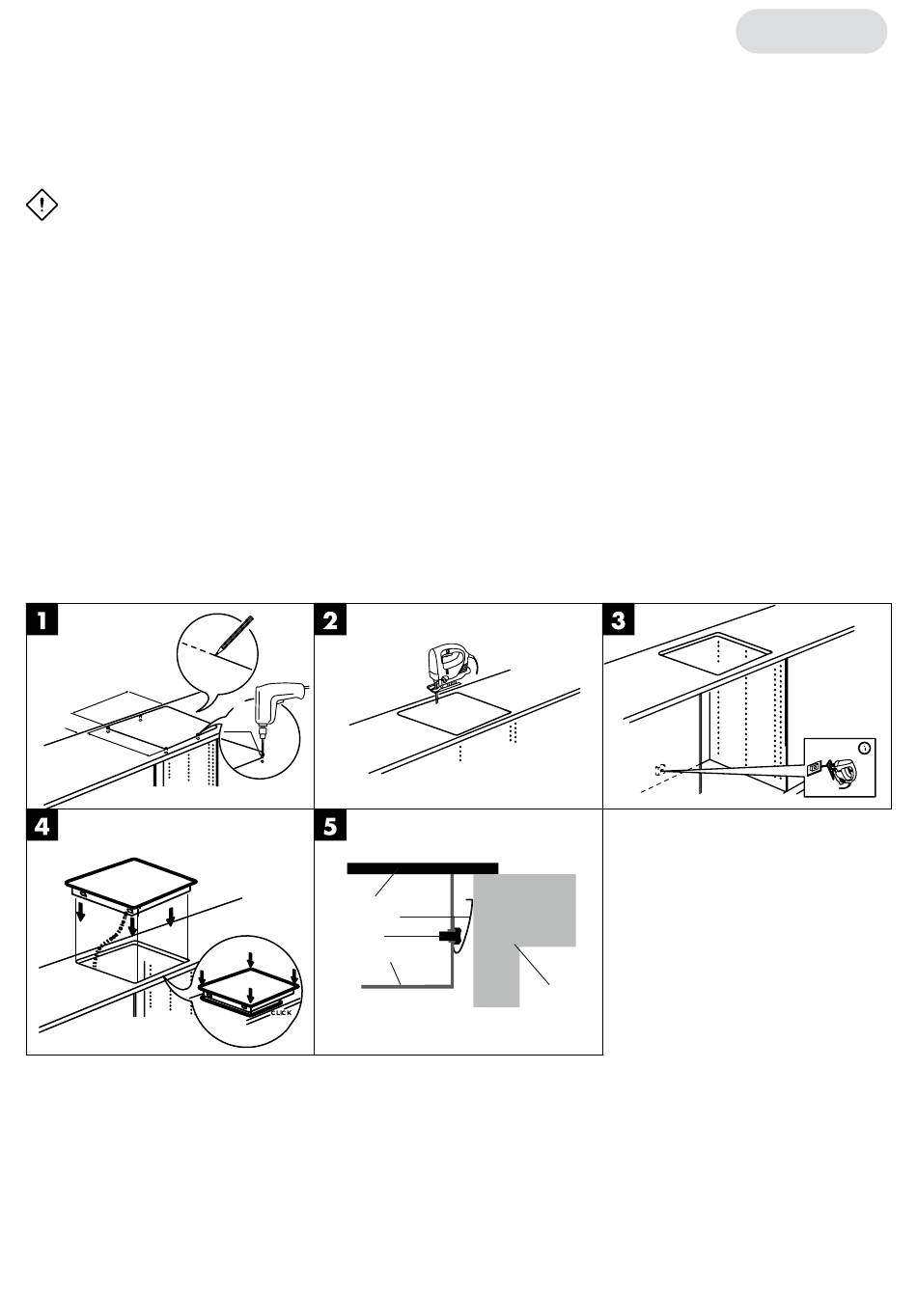 1

2

3

1

4

CLICK

5