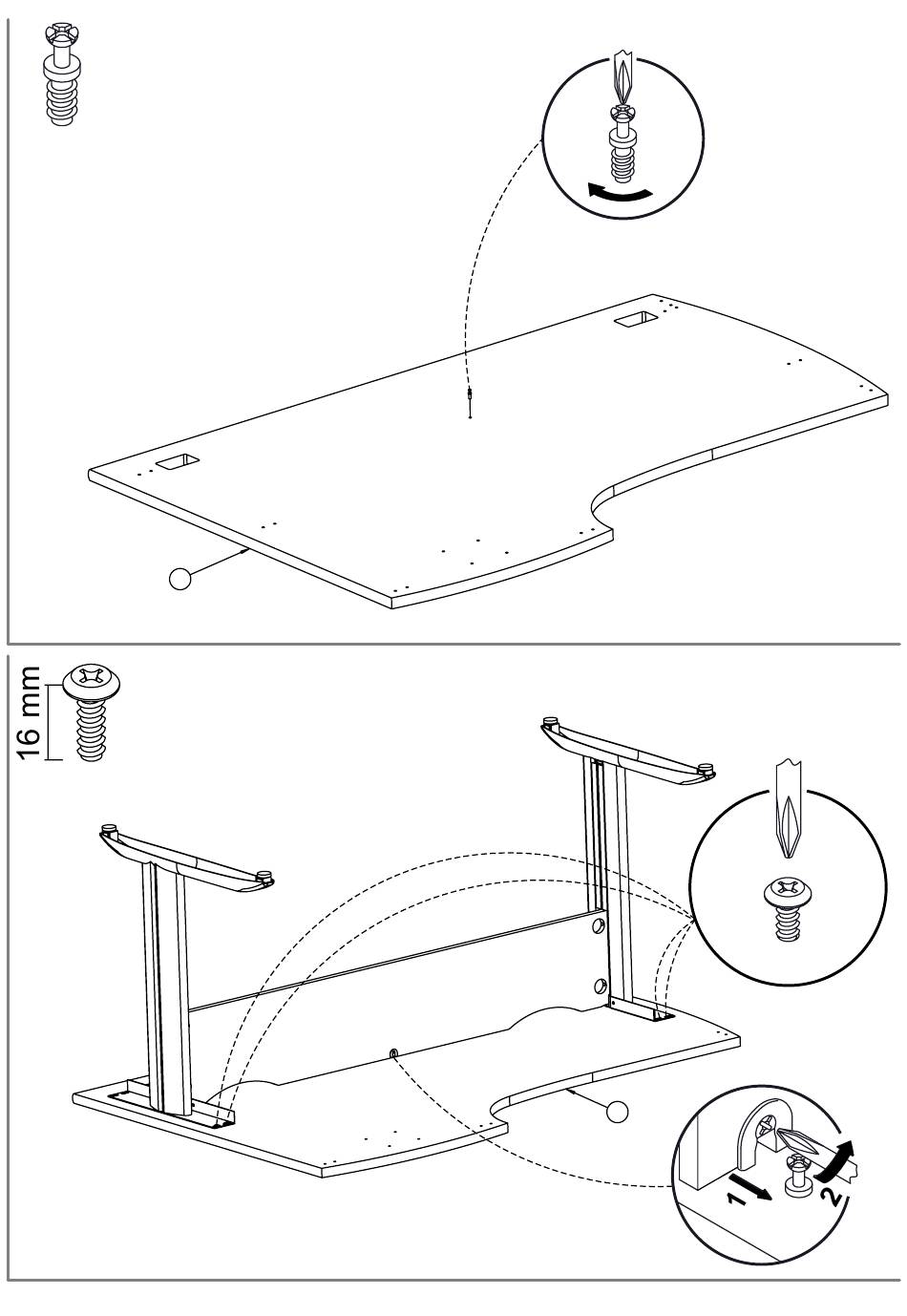 16 mm

1

2