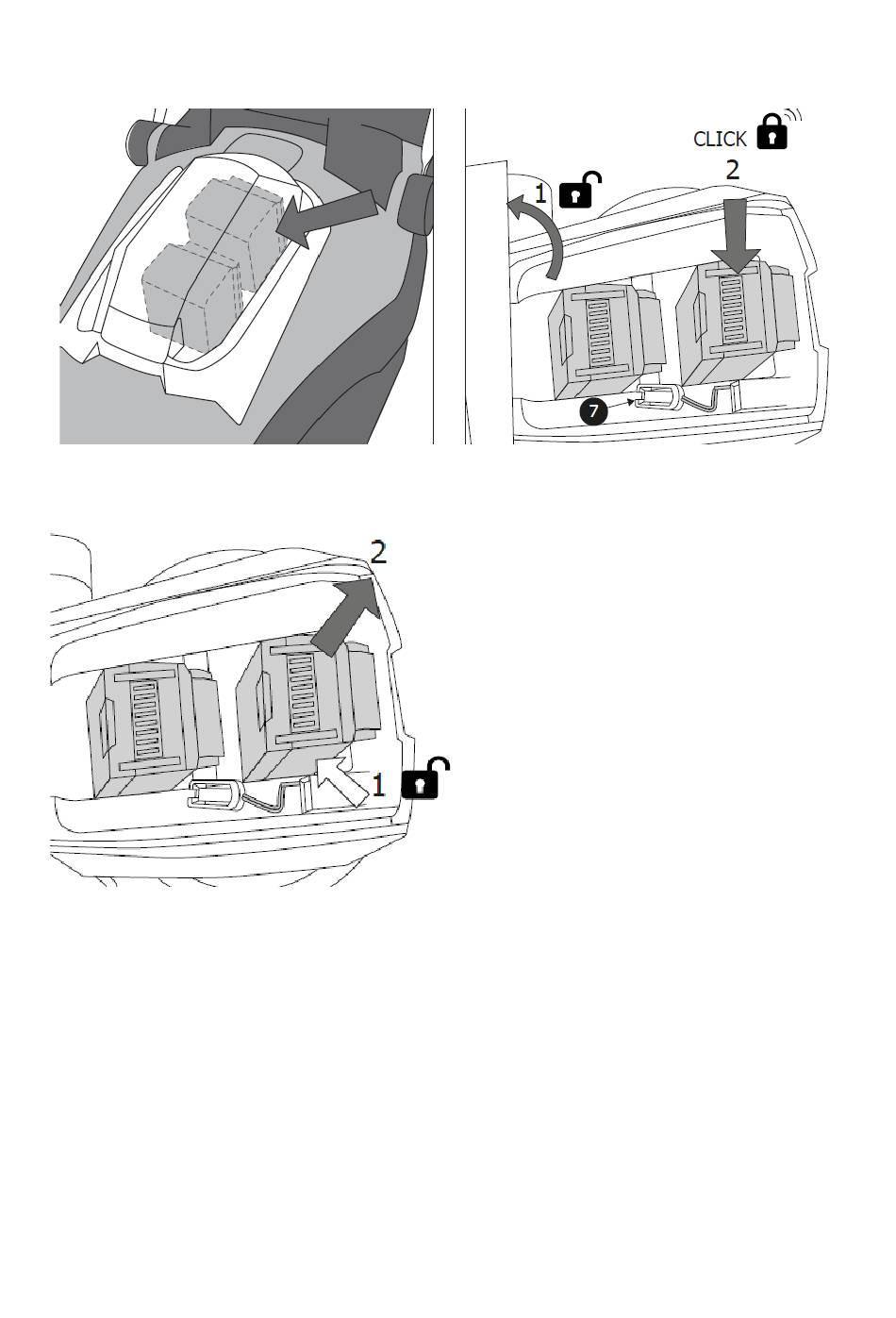 CLICK
2
1
7

2
1