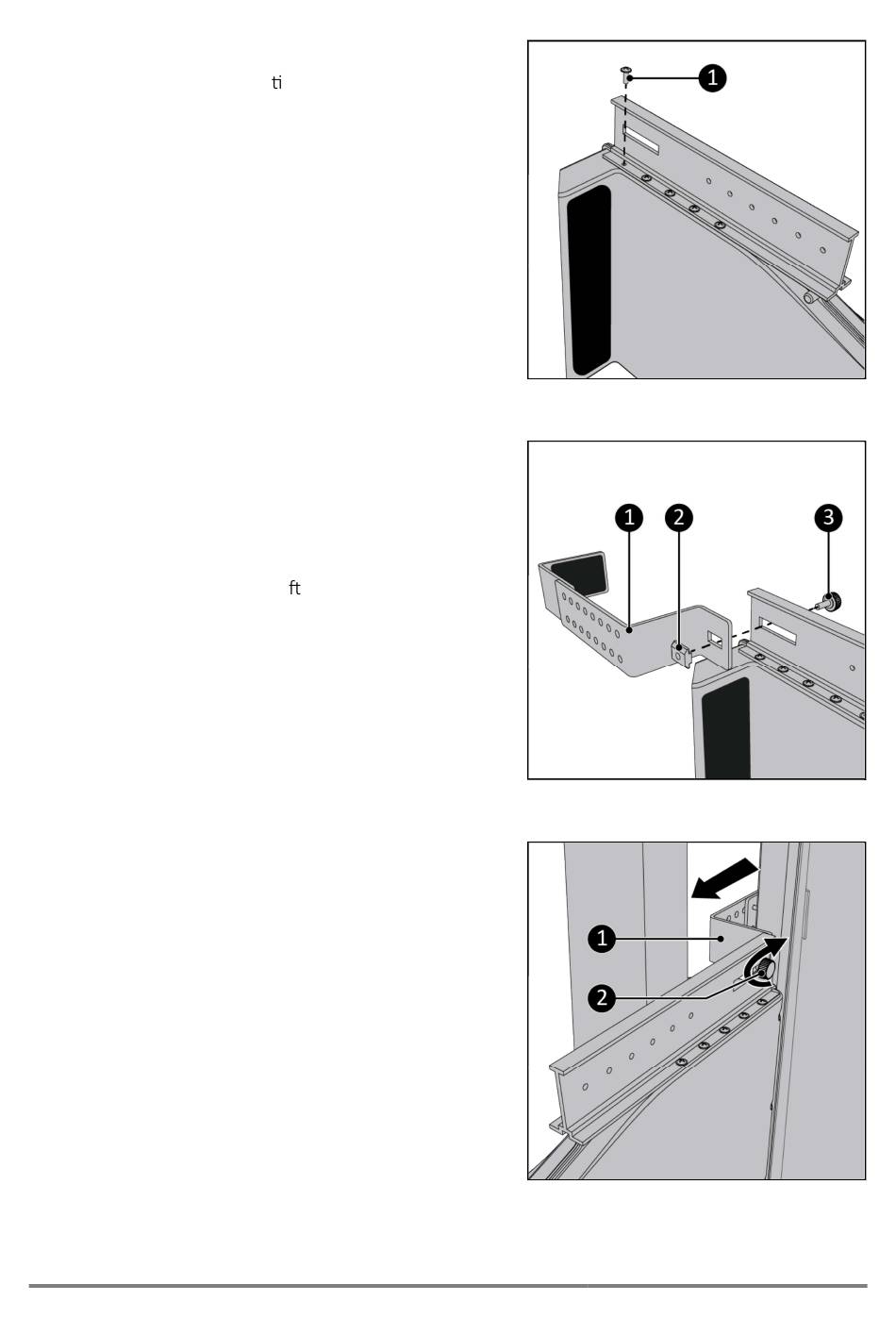 ti

1

ft

1 2 3

1

2