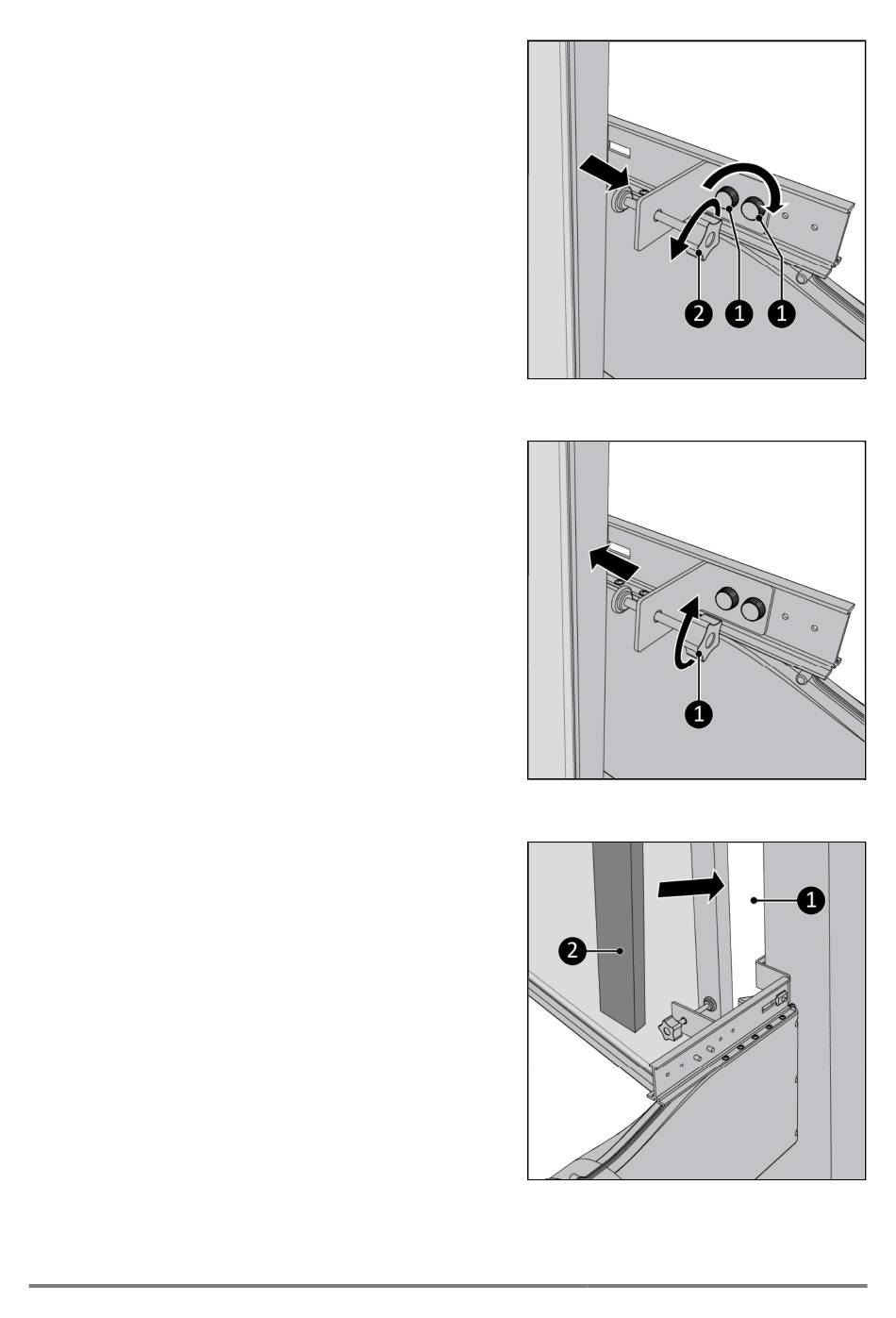 2
1
1

1

1
2