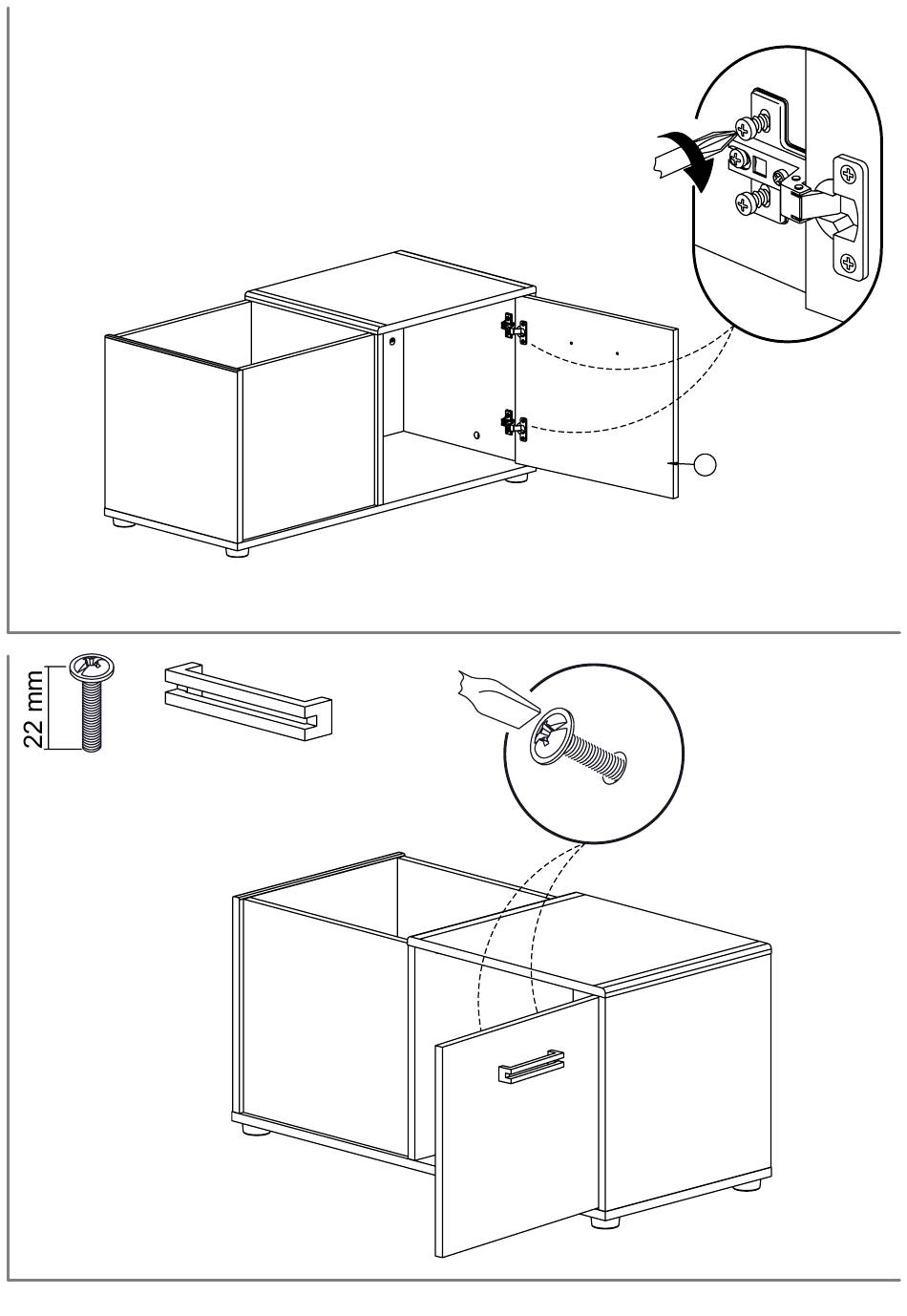 22 mm