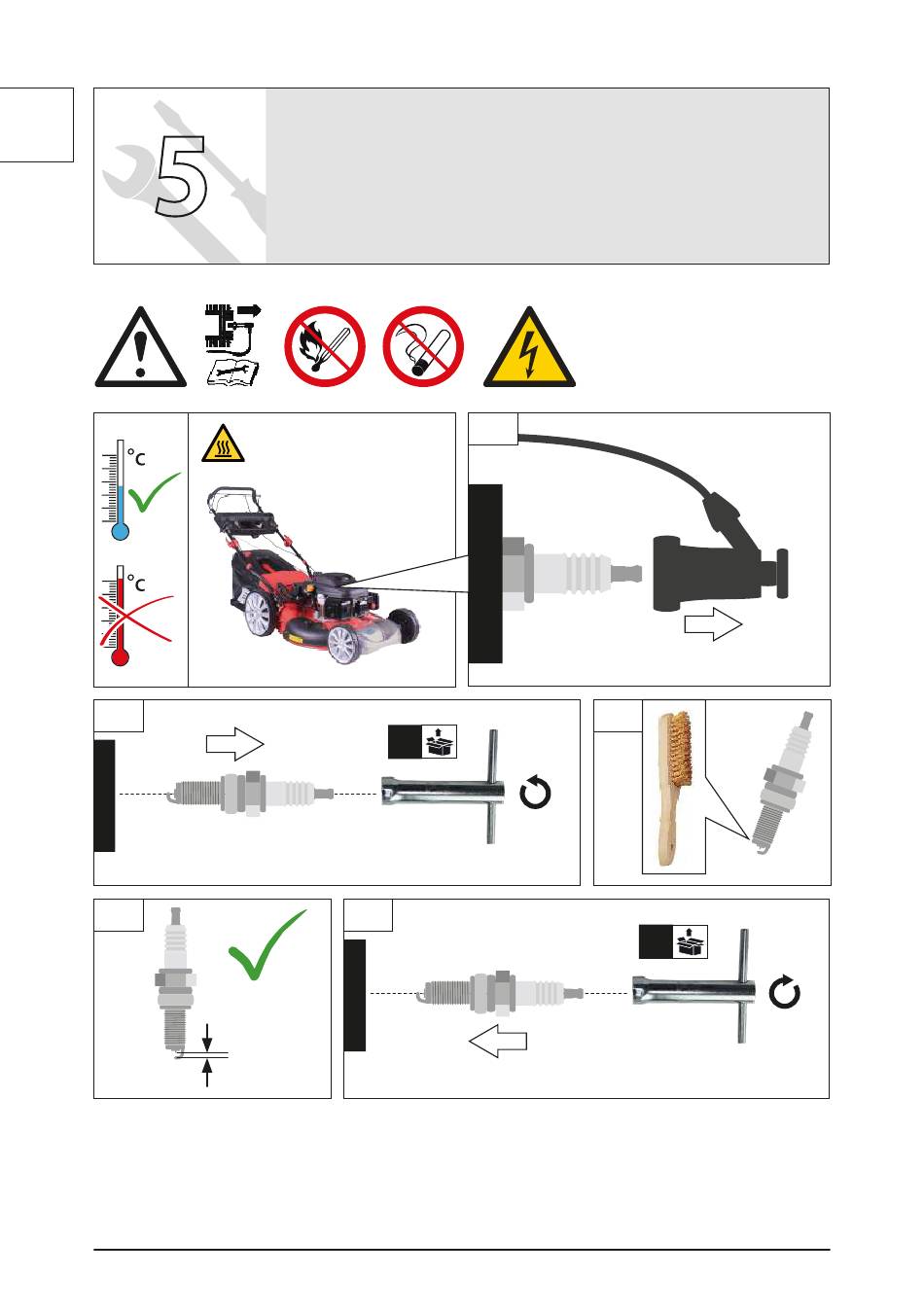 5

°C

°C