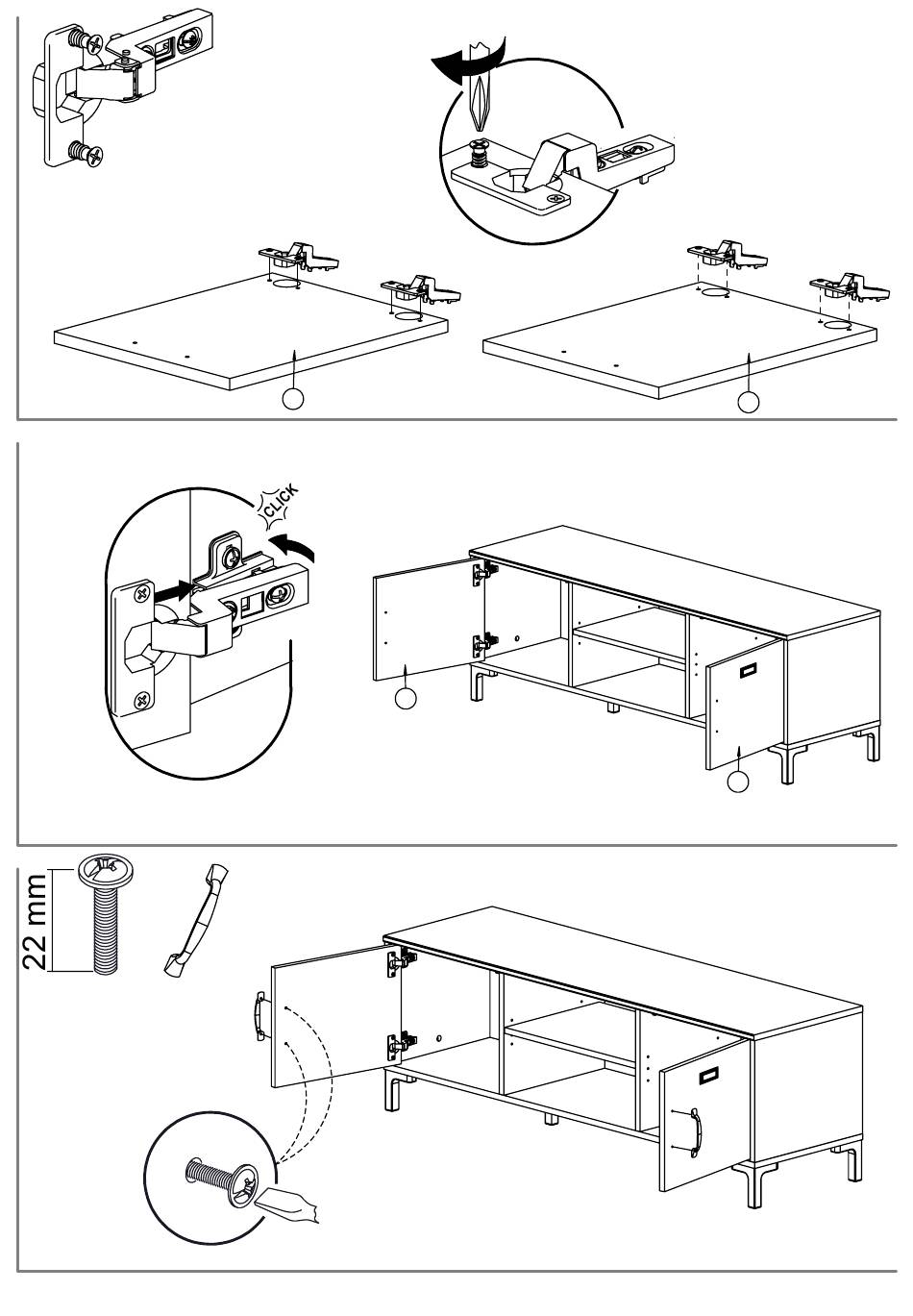 CLICK

22 mm