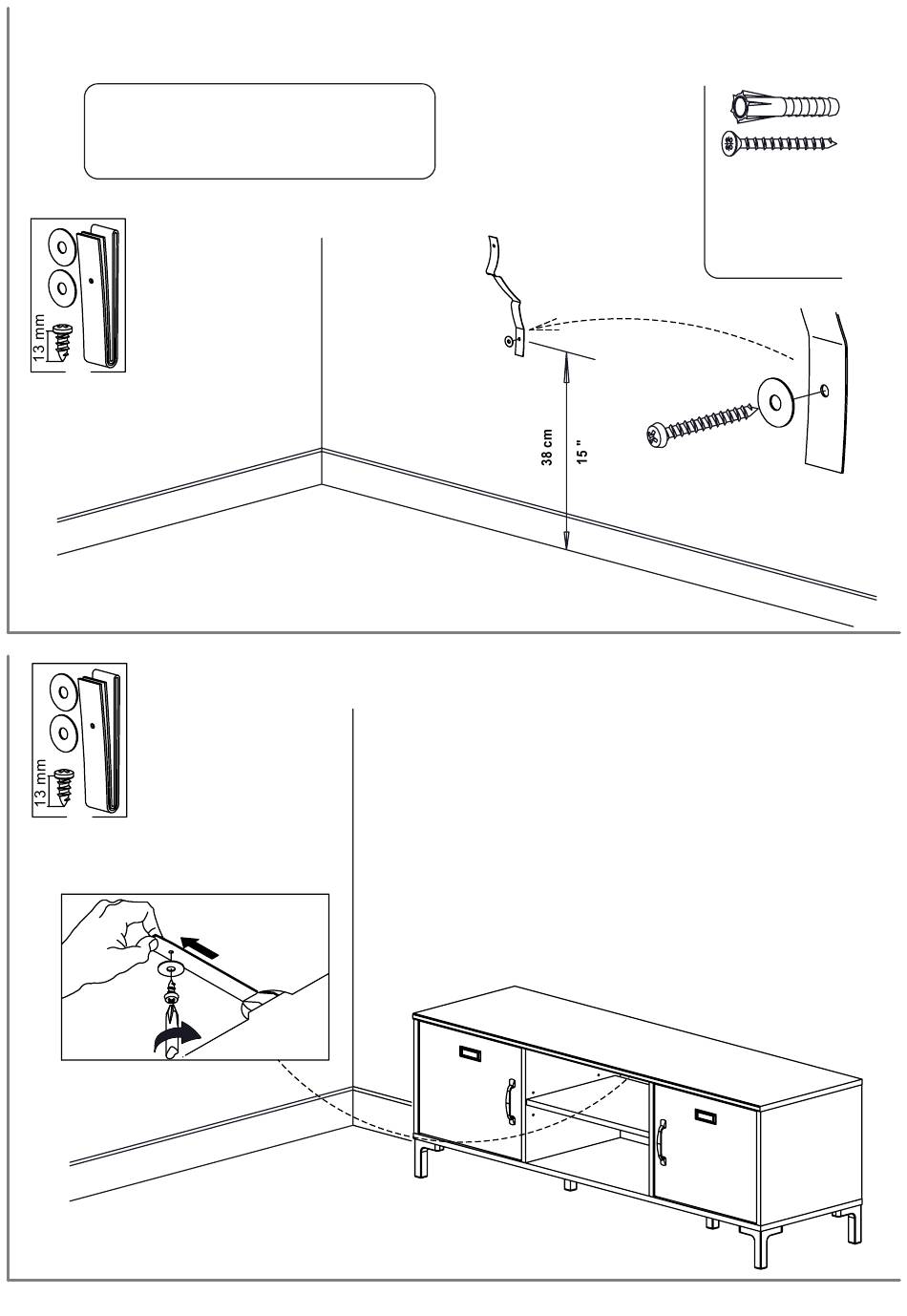 13 mm

38 cm

15 "

13 mm