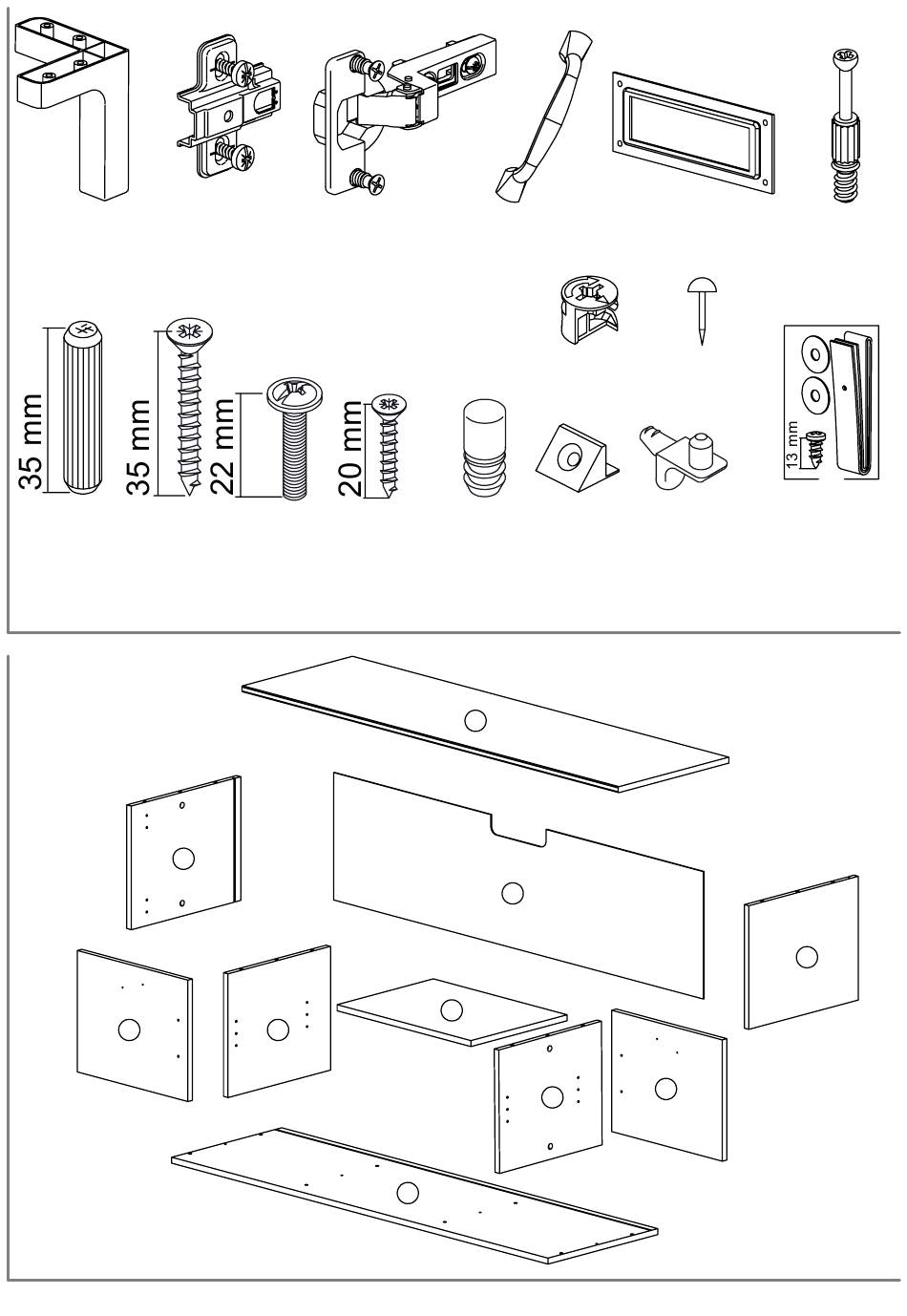 35 mm
35 mm
22 mm
20 mm
13 mm