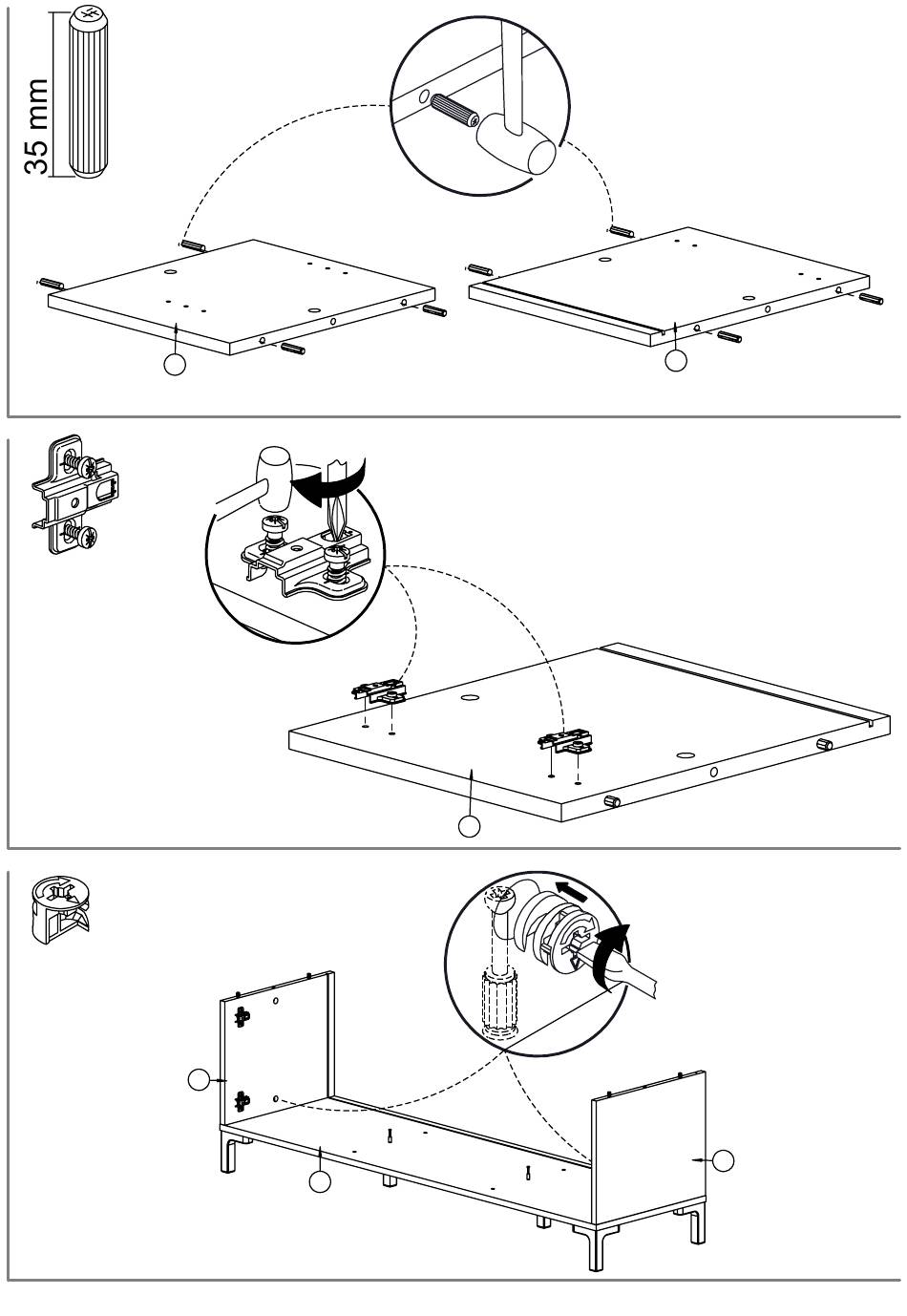 35 mm