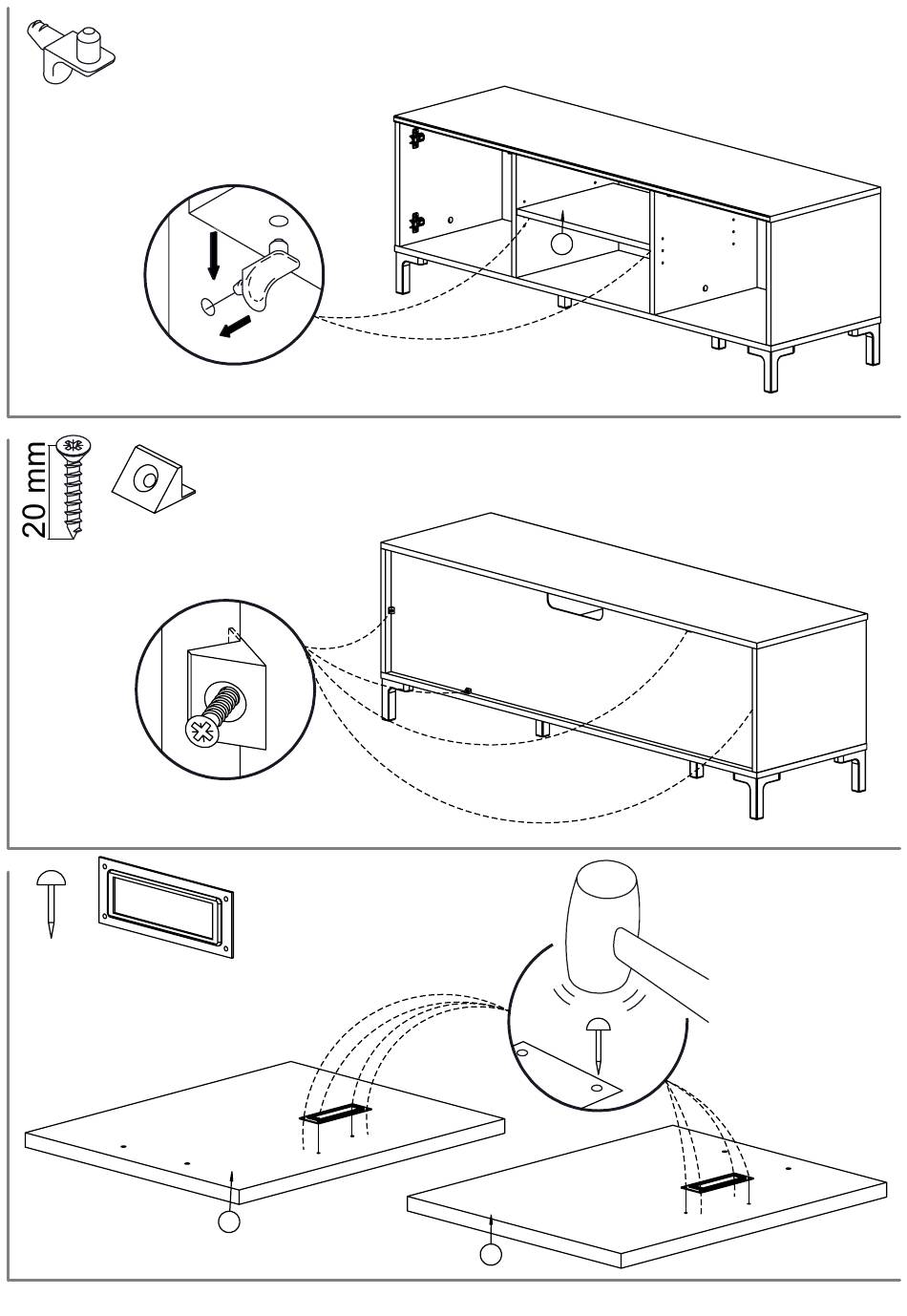 20 mm