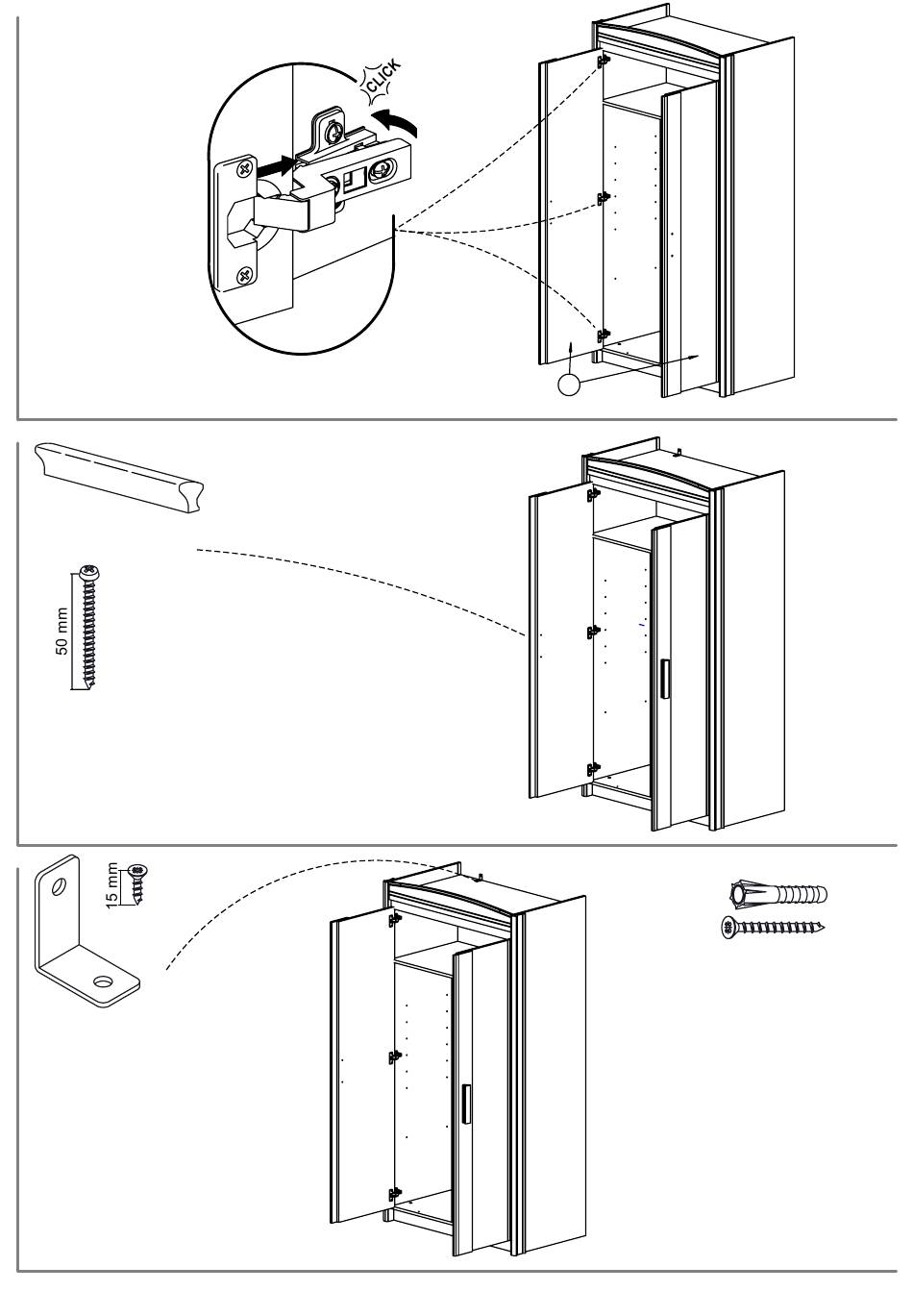 CLICK

50 mm

15 mm