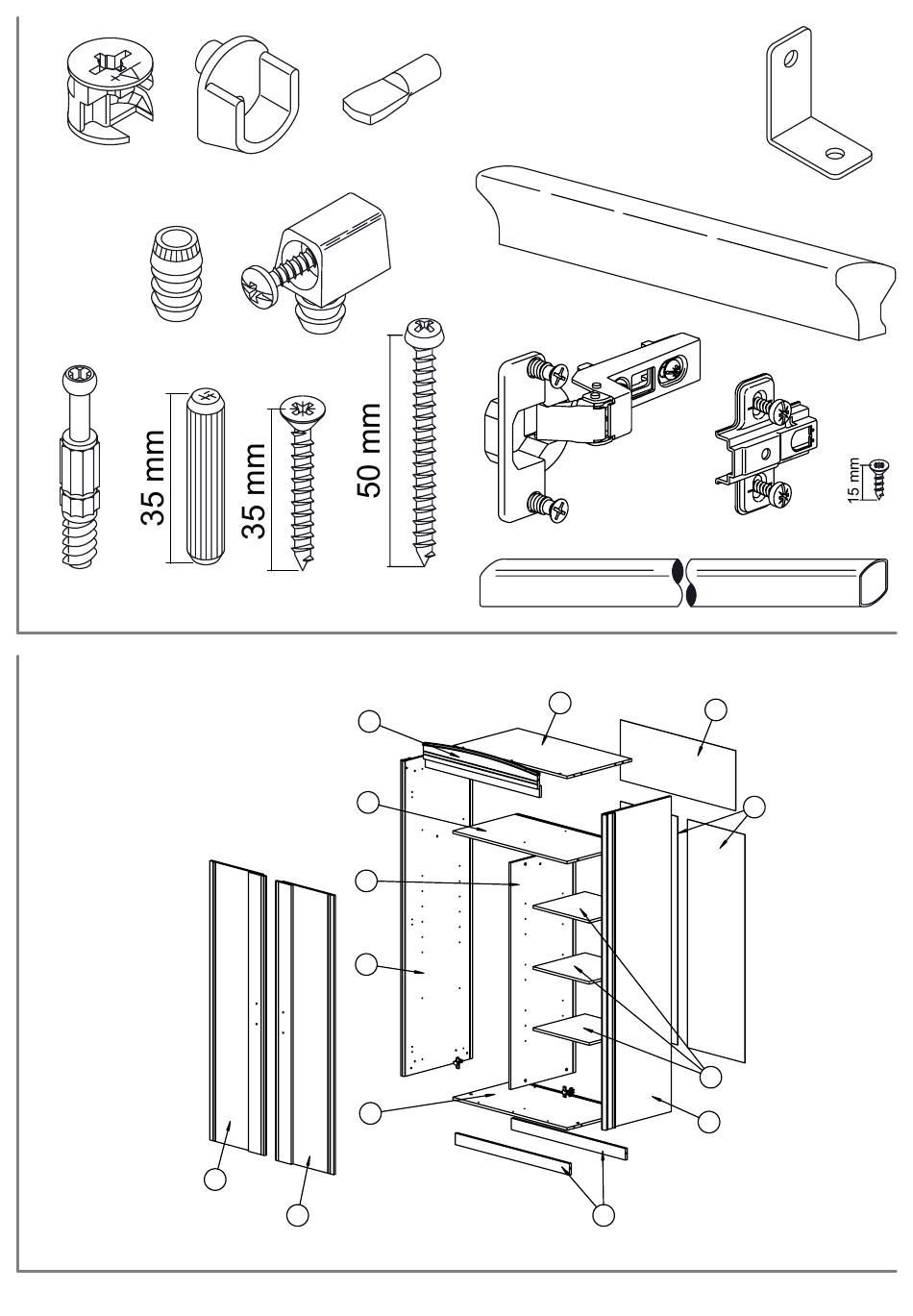 35 mm
35 mm
50 mm
15 mm