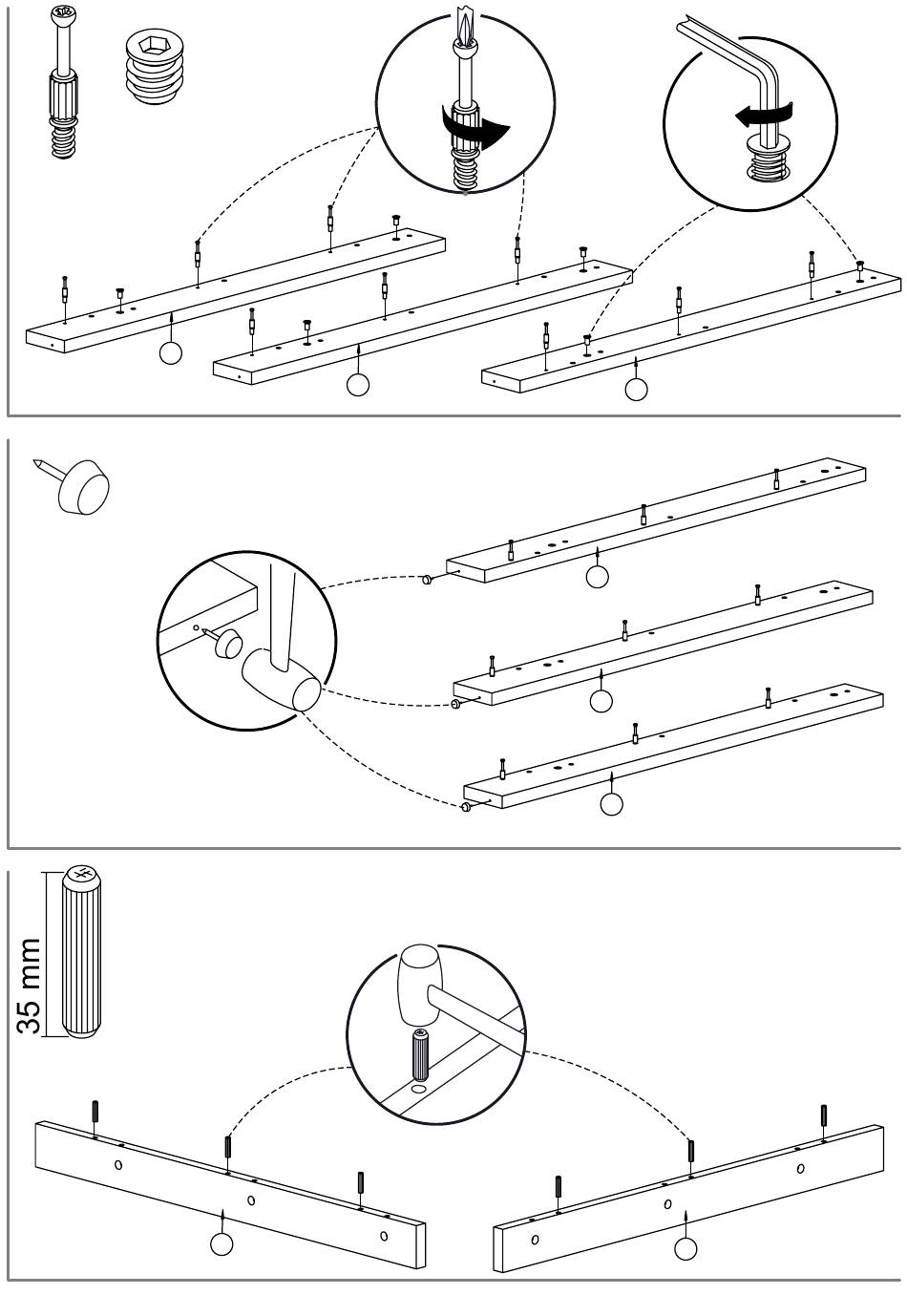 35 mm