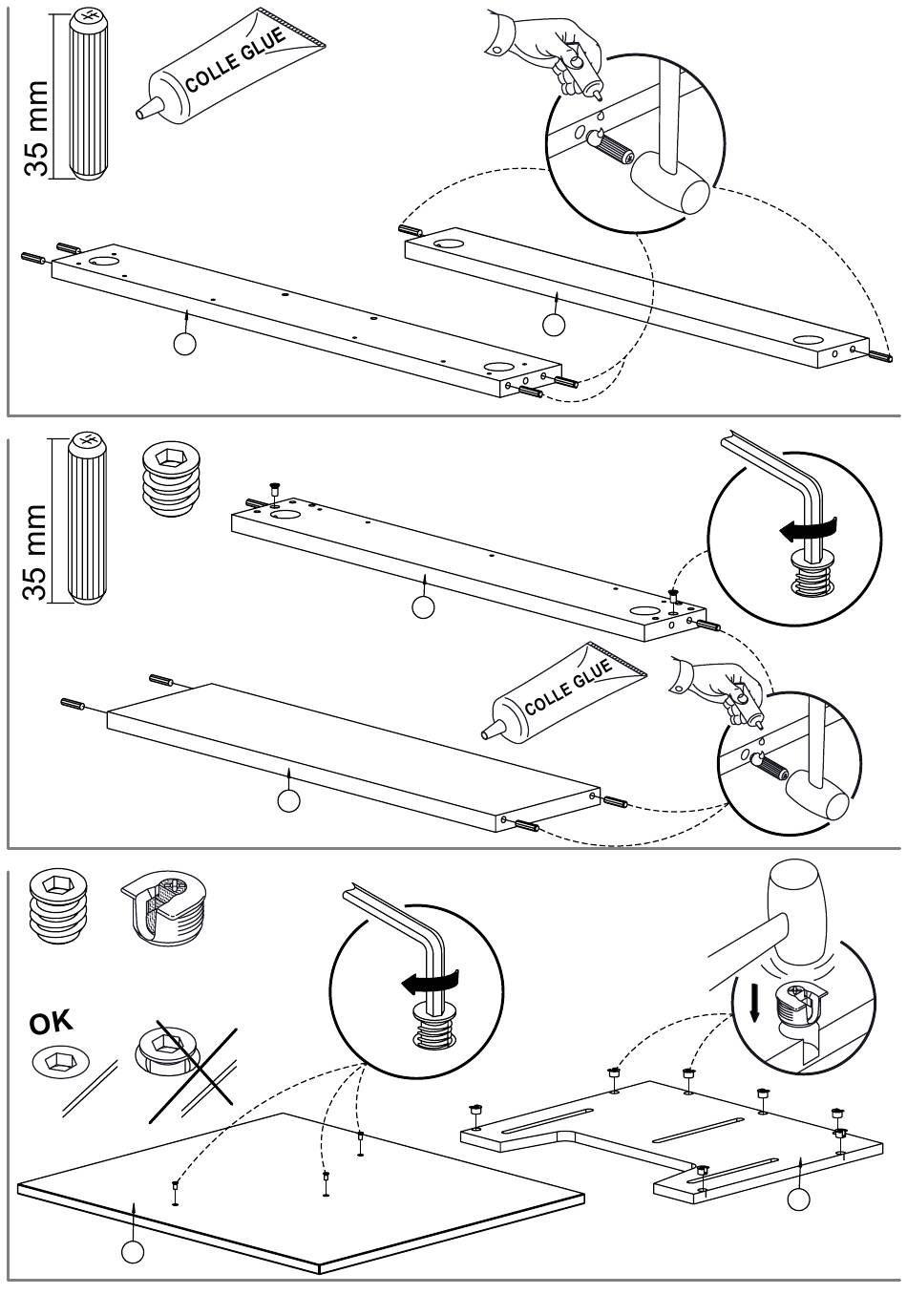 35 mm

COLLE GLUE

35 mm

COLLE GLUE

OK