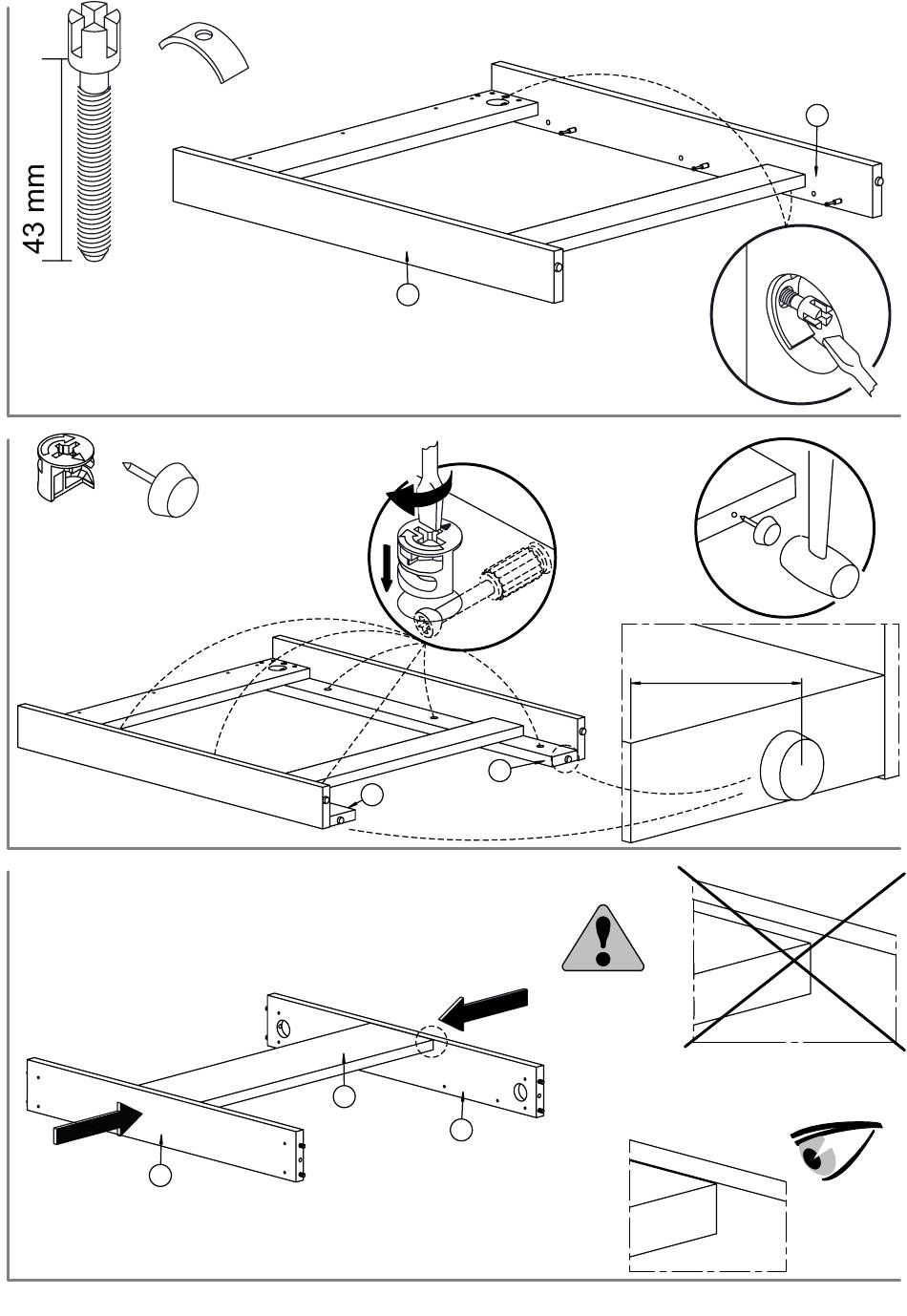 43 mm