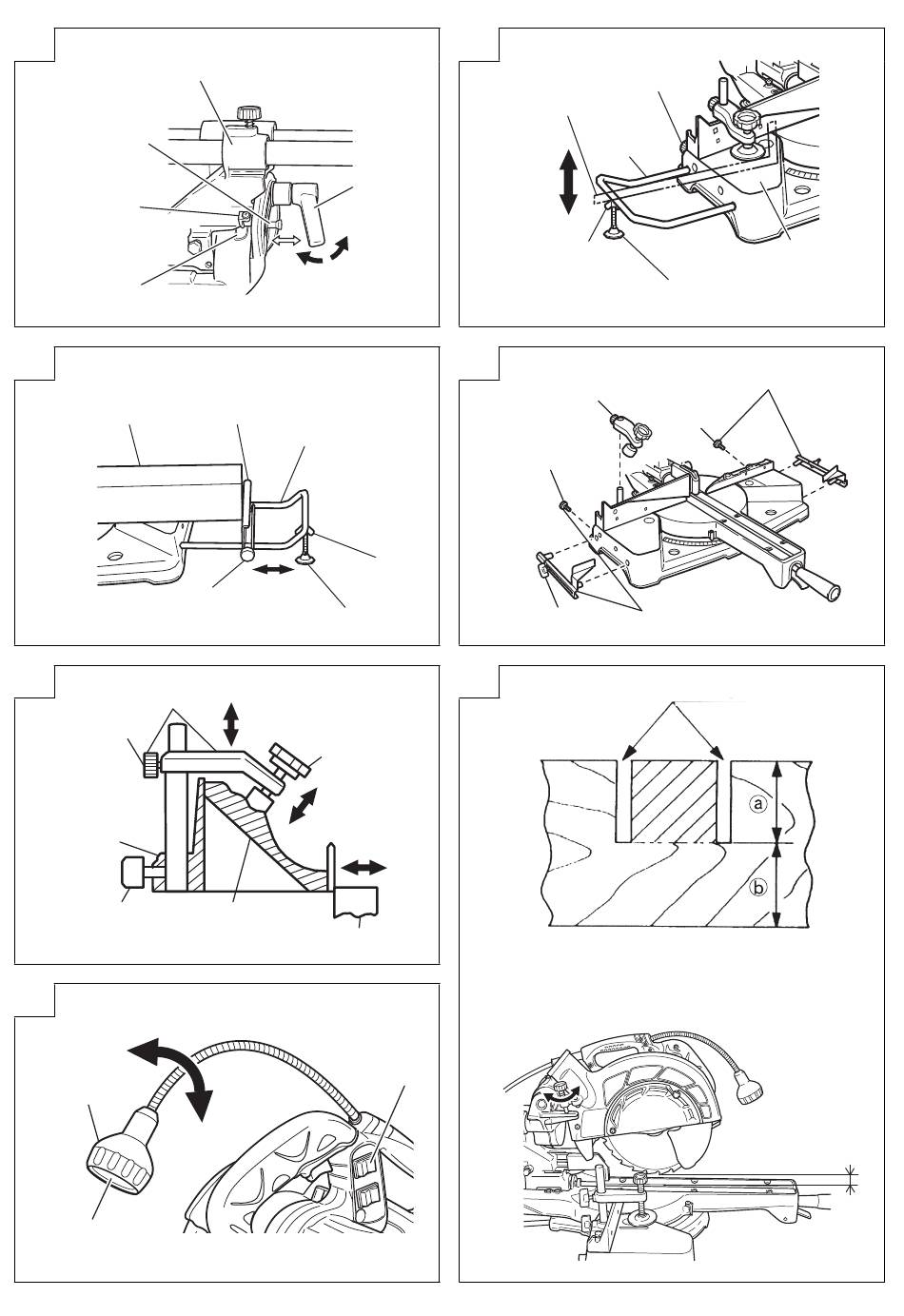 a

b