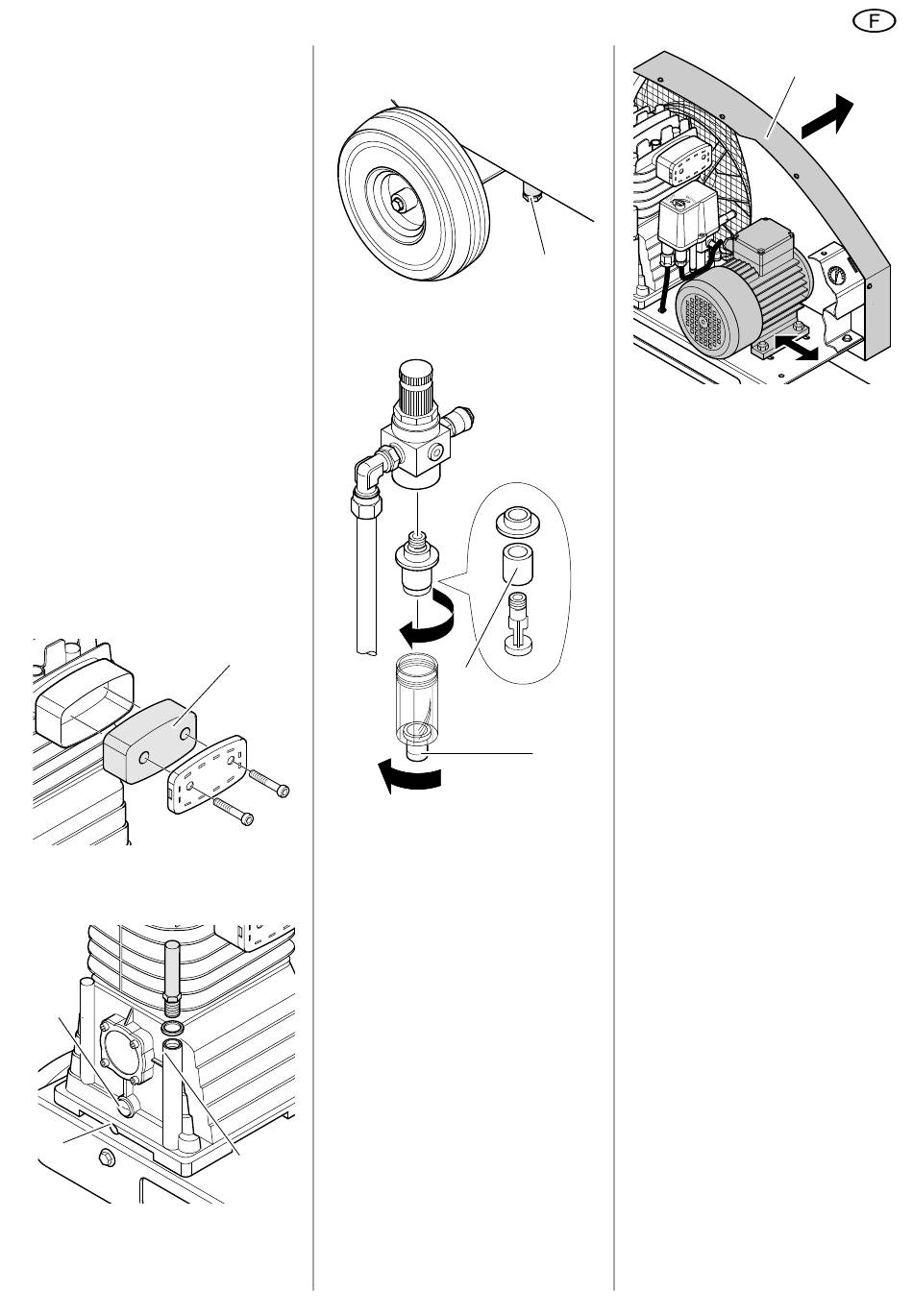 F