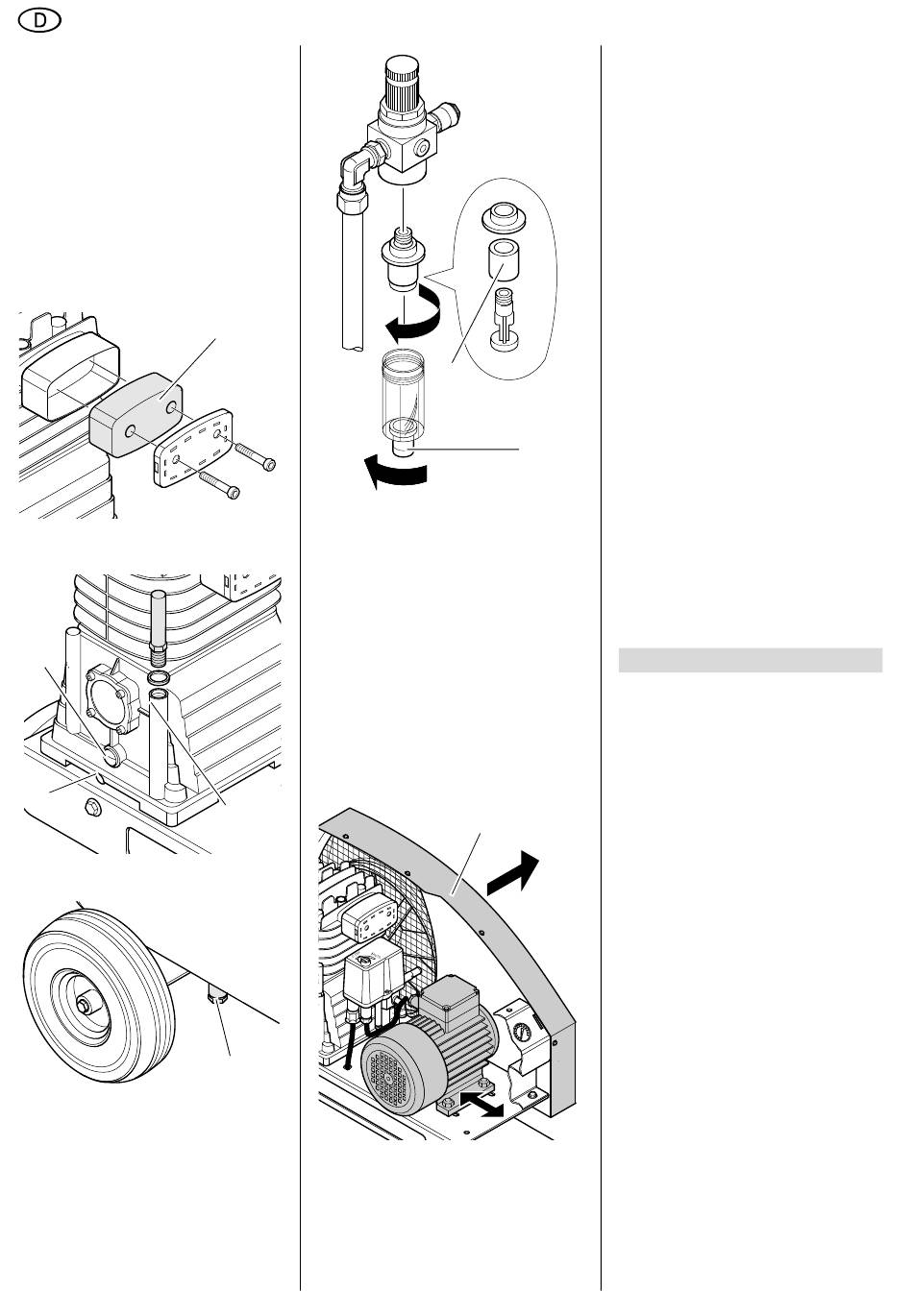 D