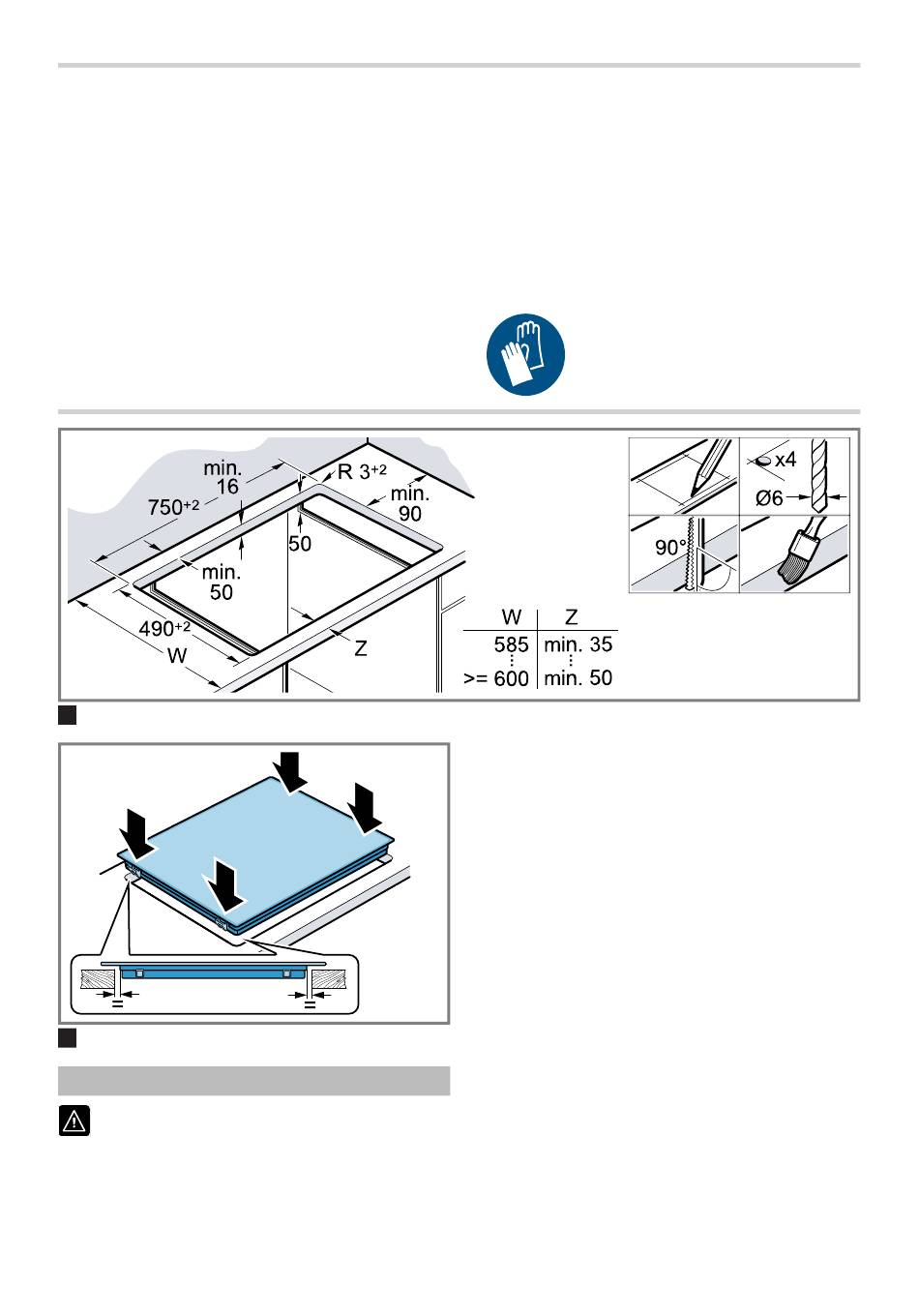 min. 16

R $3^{+2}$

min. 90

$750^{+2}$

50

min. 50

$490^{+2}$

W

Z

| W | Z |
|---|---|
| 585 | min. 35 |
| >= 600 | min. 50 |

x4

Ø6

90°

=

=