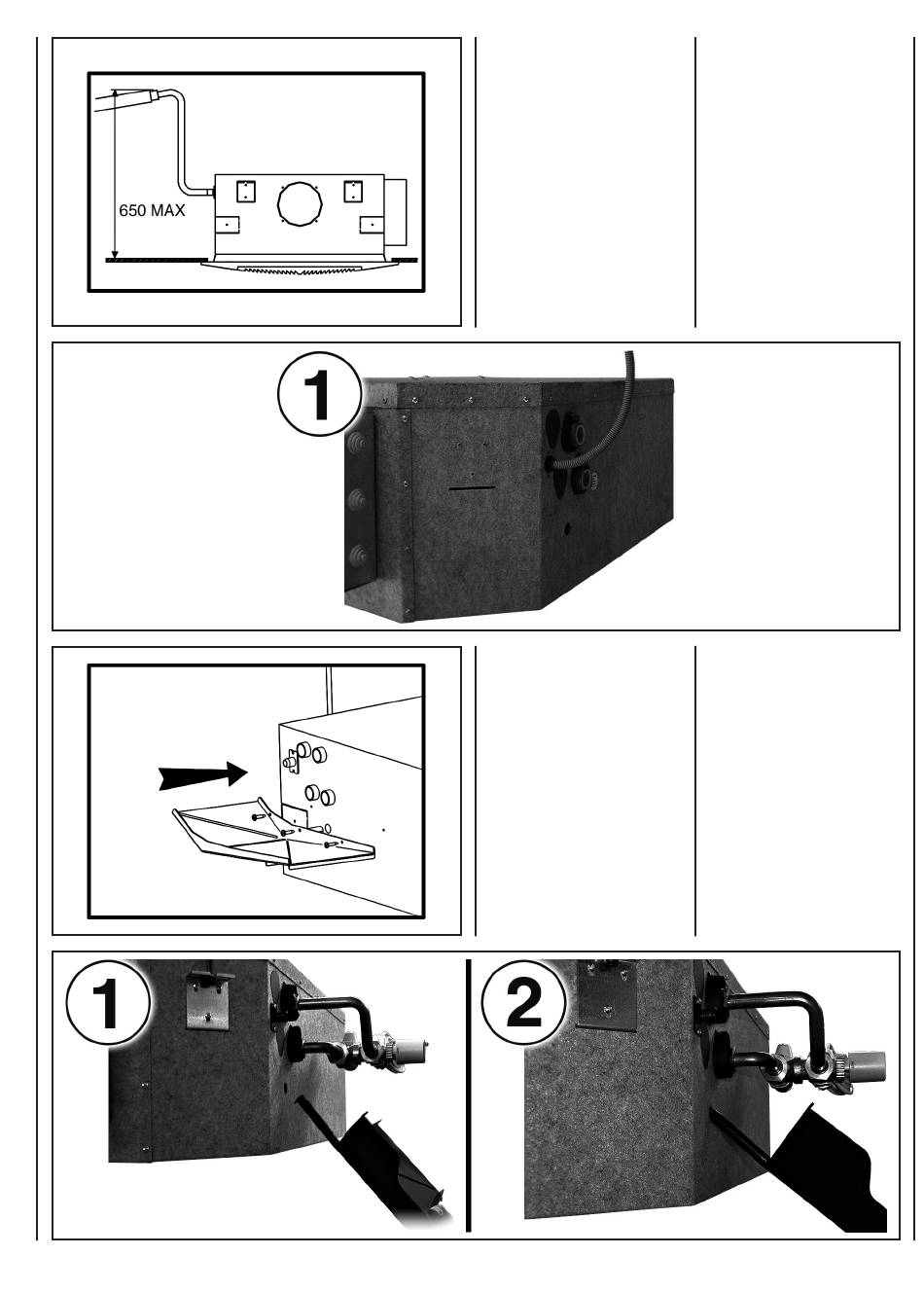 650 MAX

1

1

2