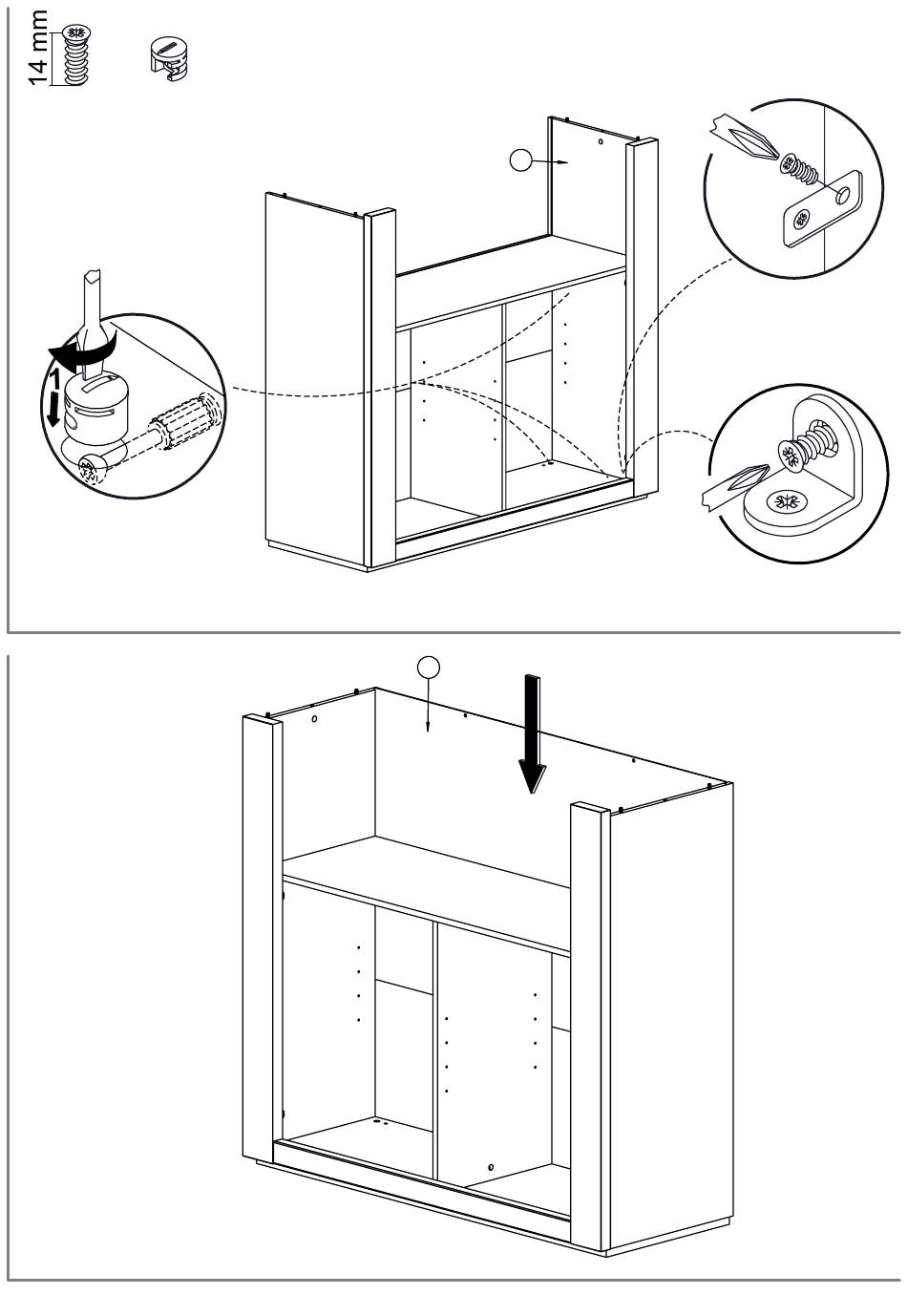 14 mm

1