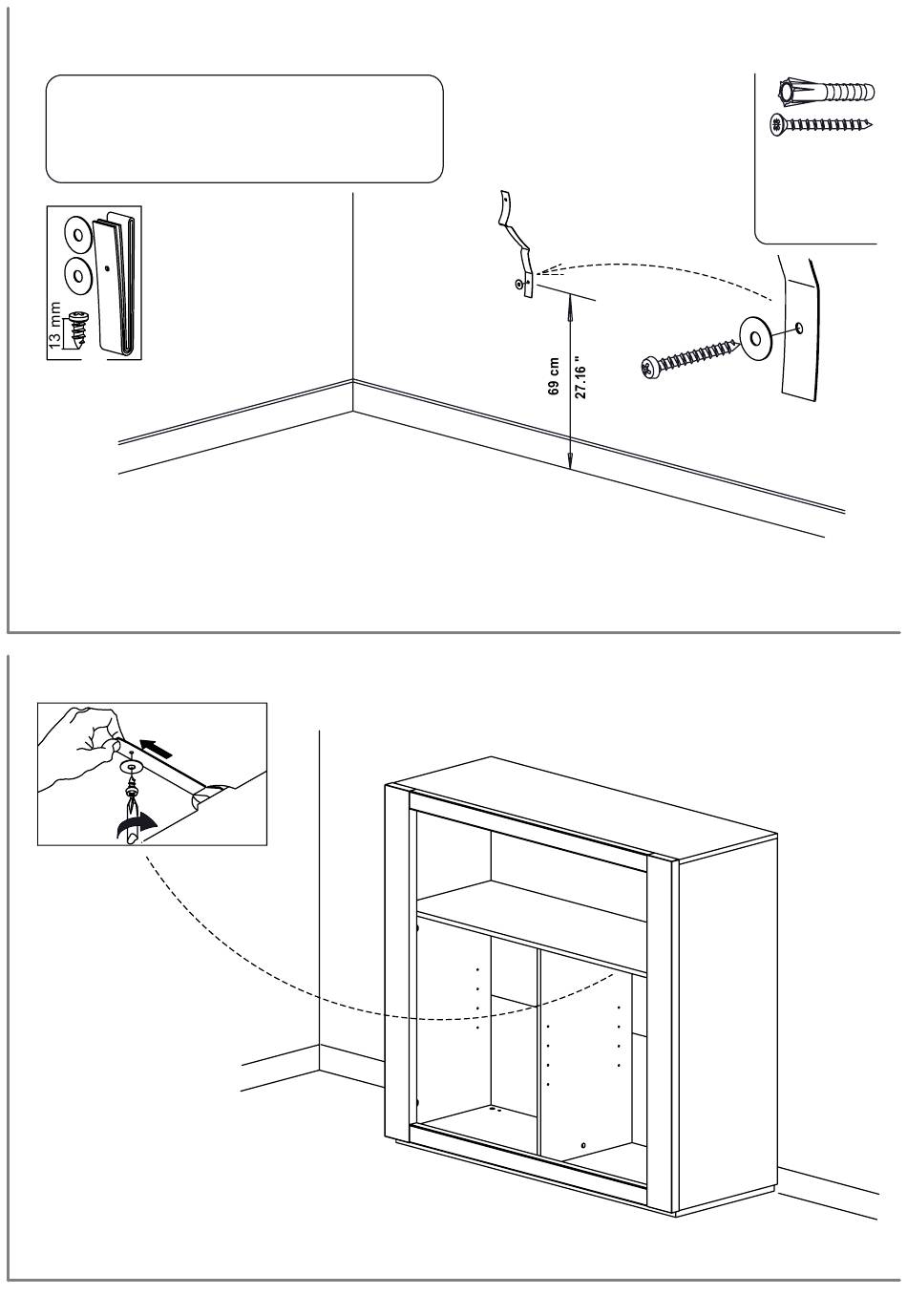 13 mm

69 cm
27.16 "