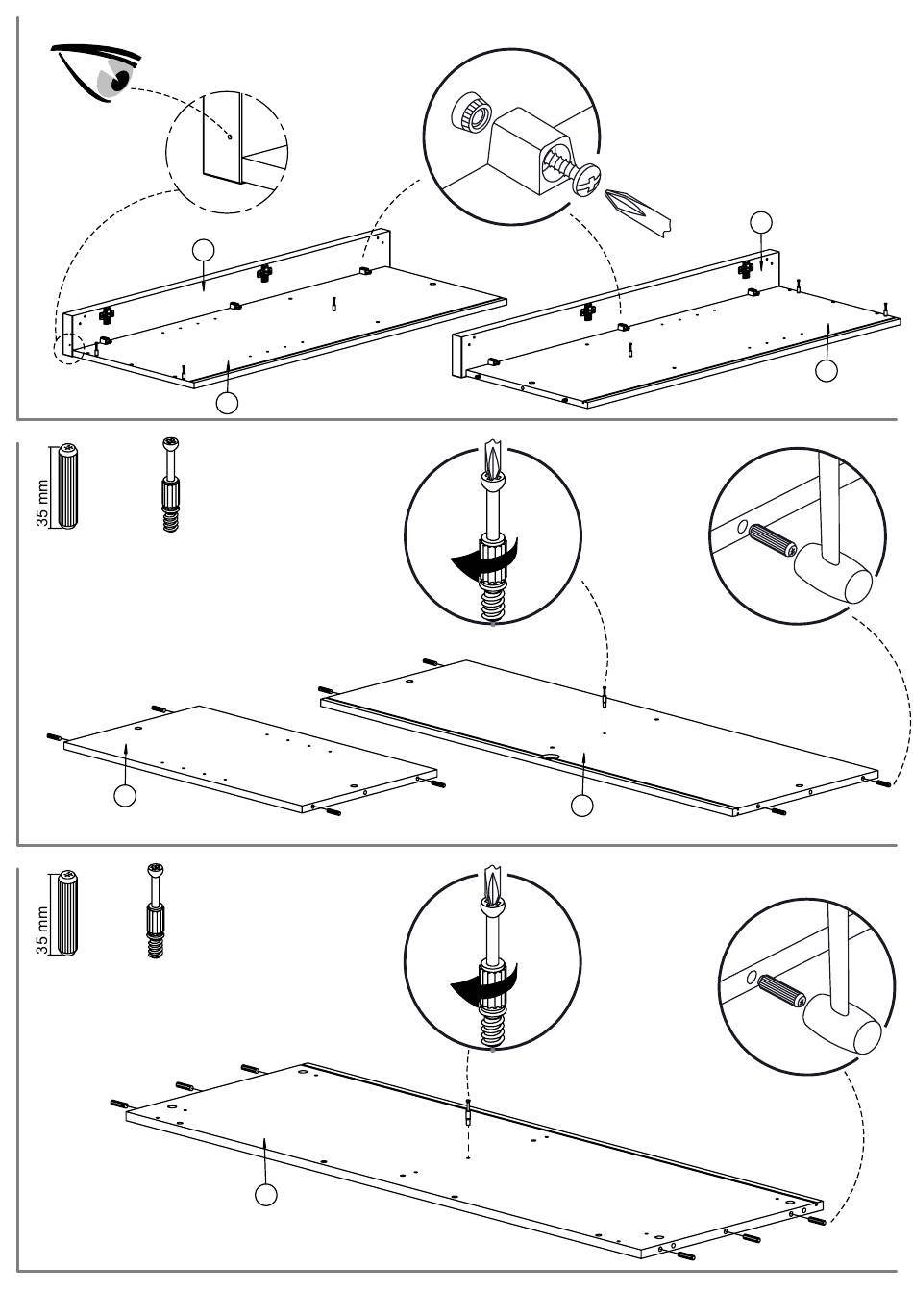 35 mm

35 mm