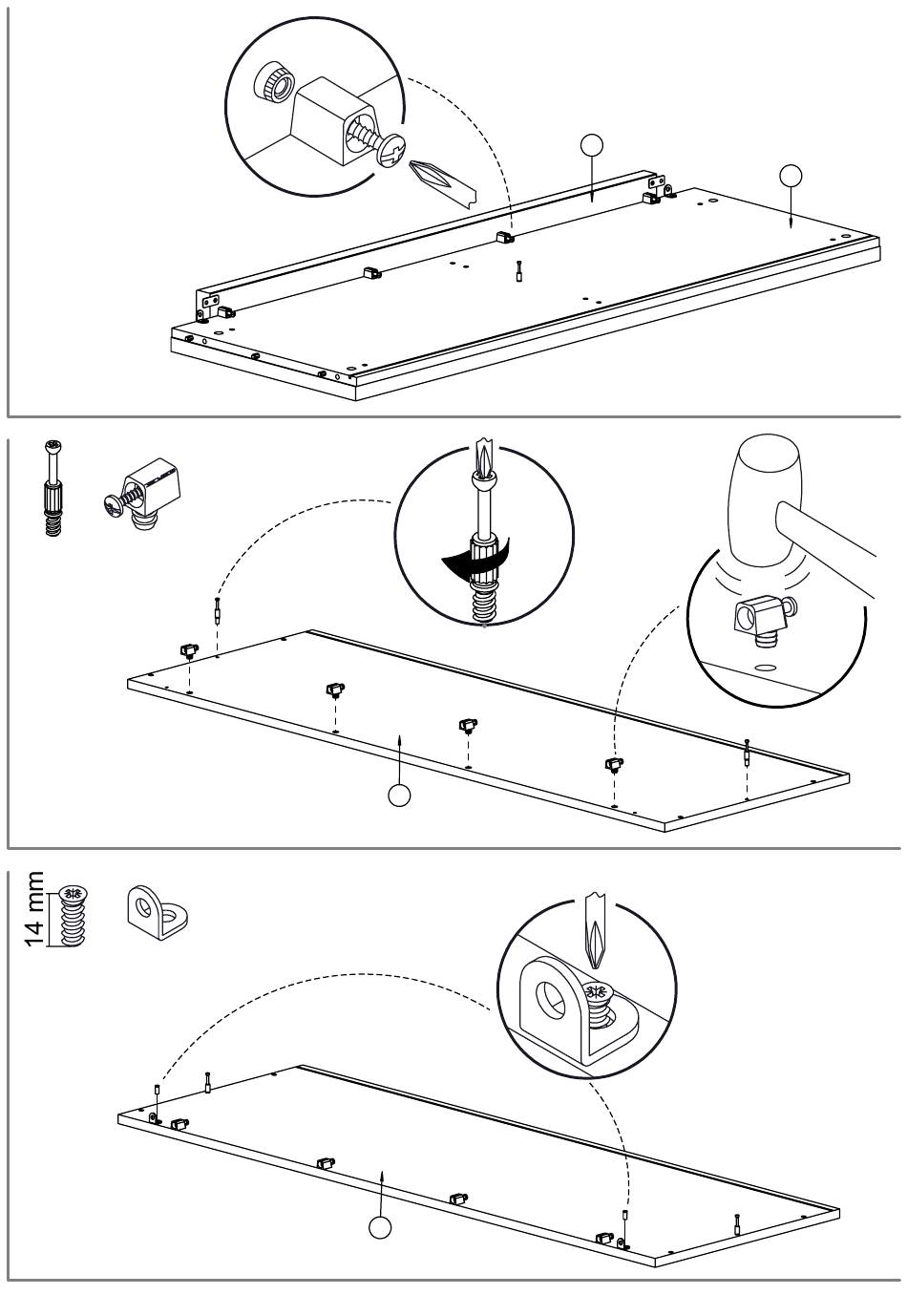 14 mm