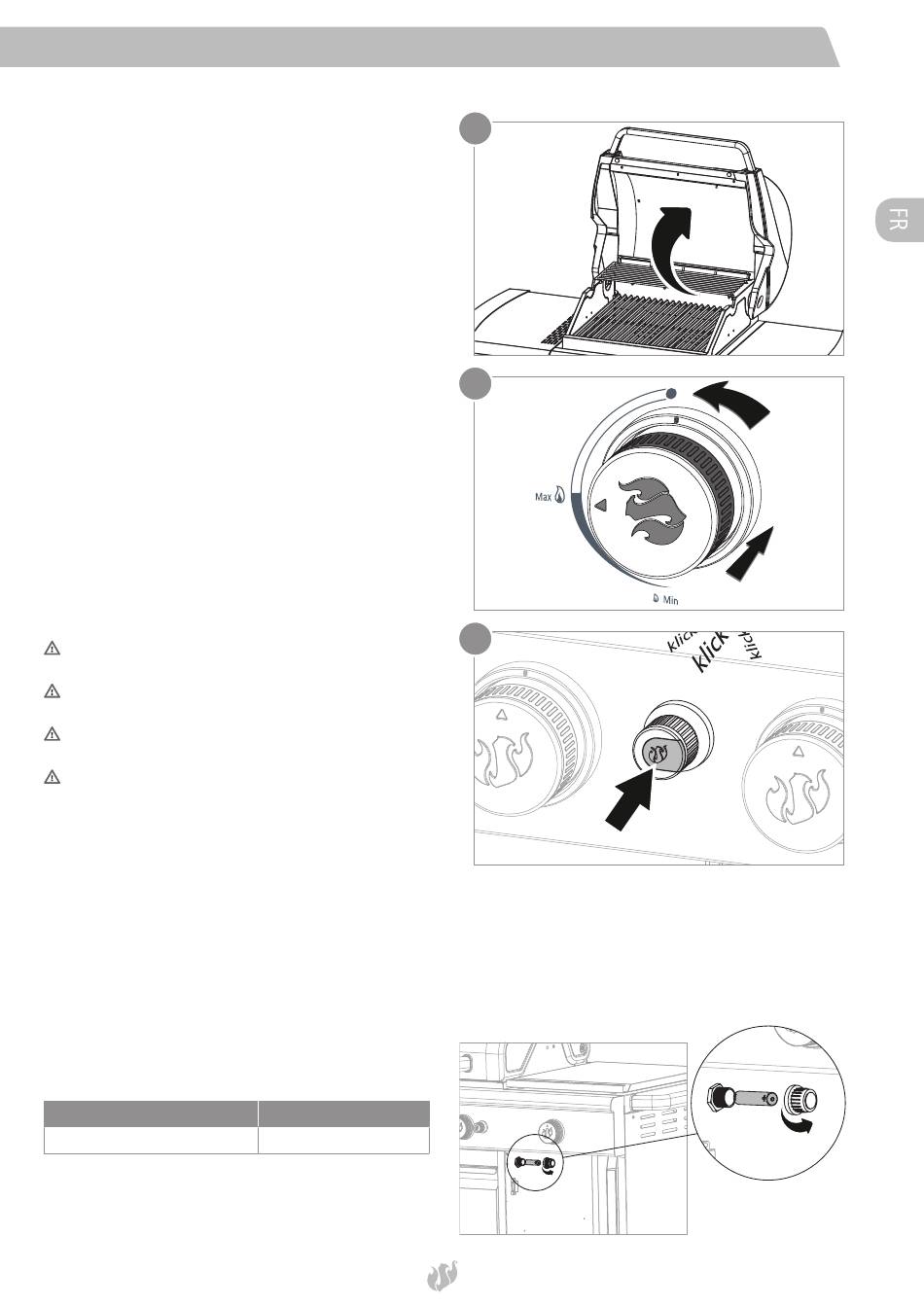 FR

Max

Min

klick
klick
klick