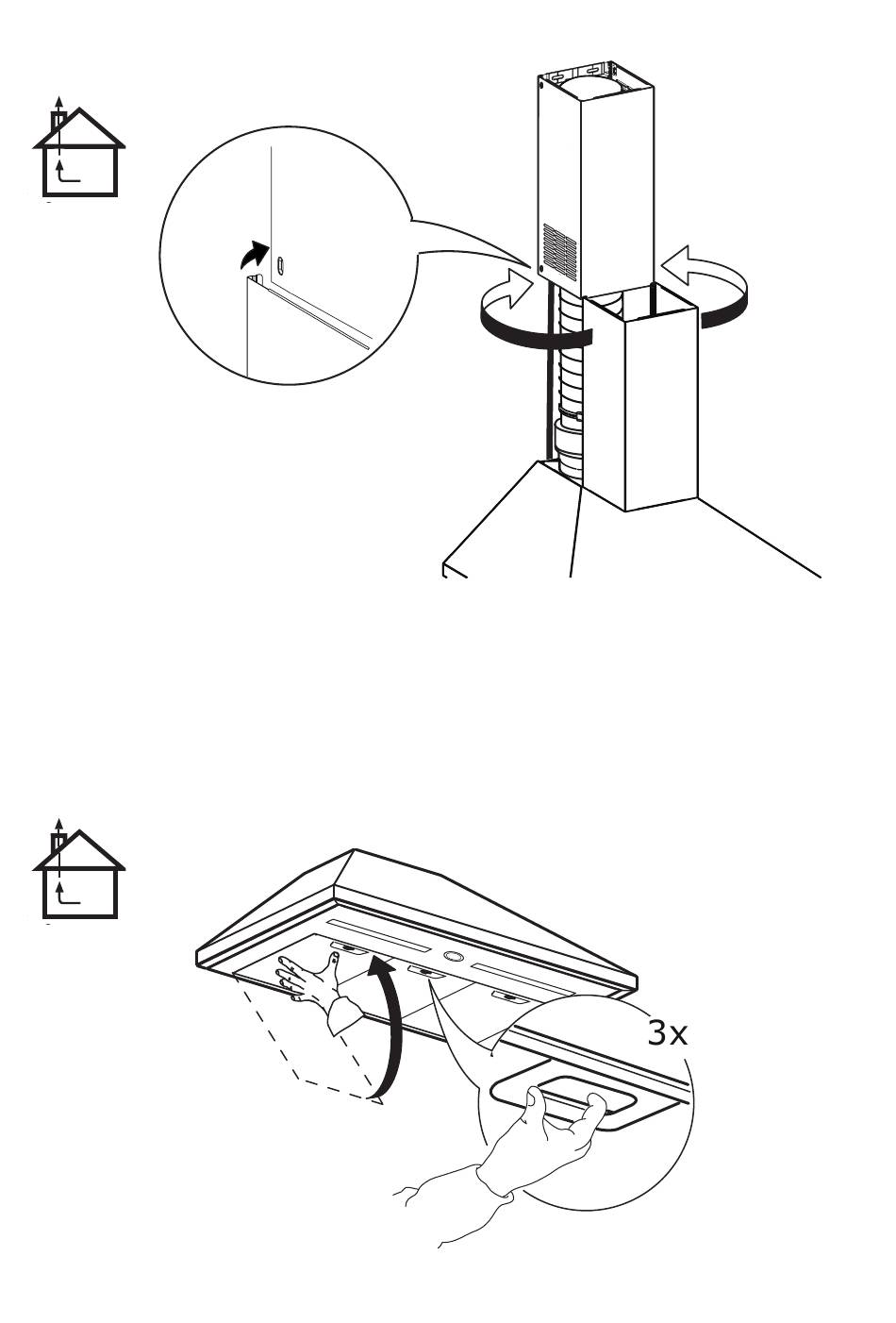 3x