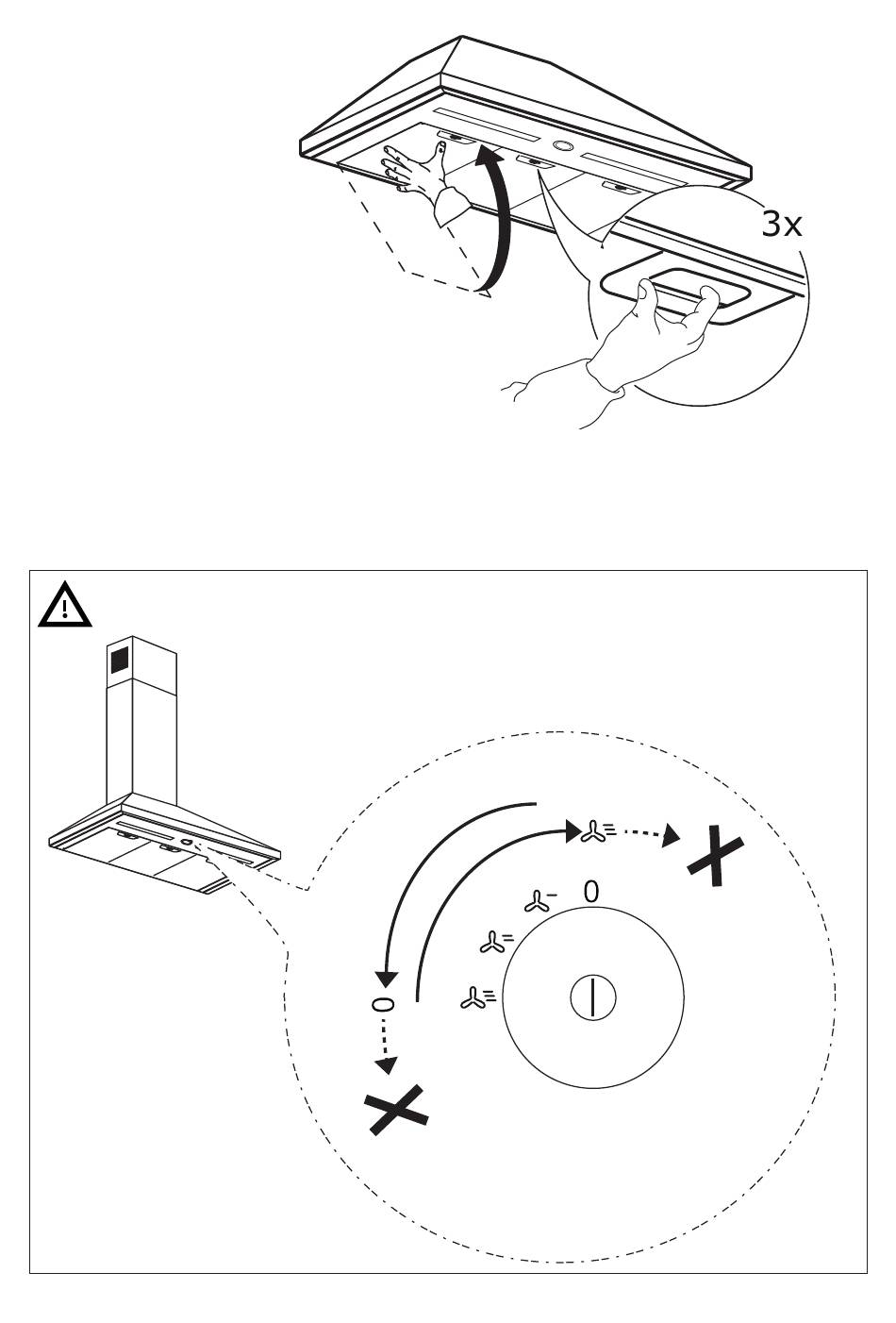 3x

0

0